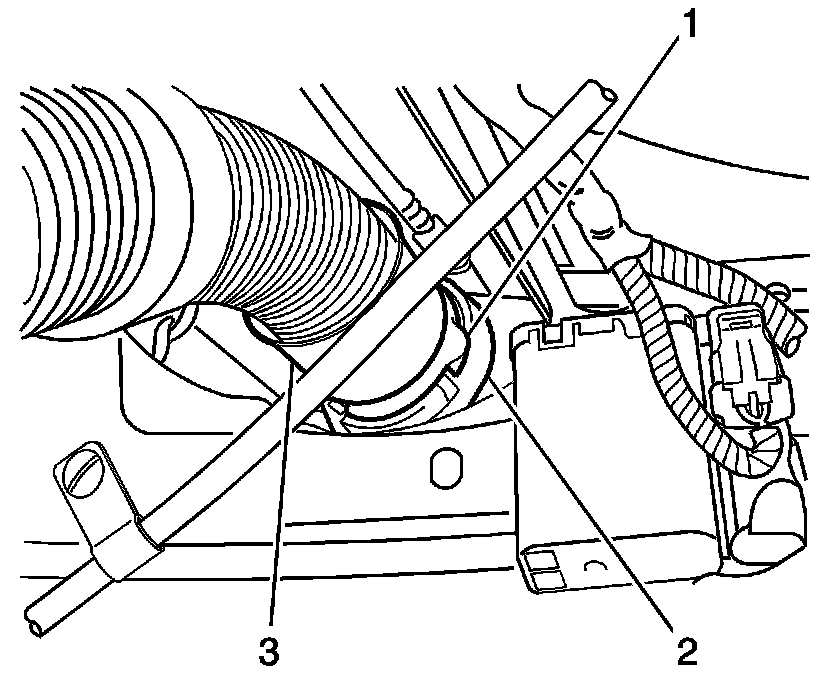 1

3

2