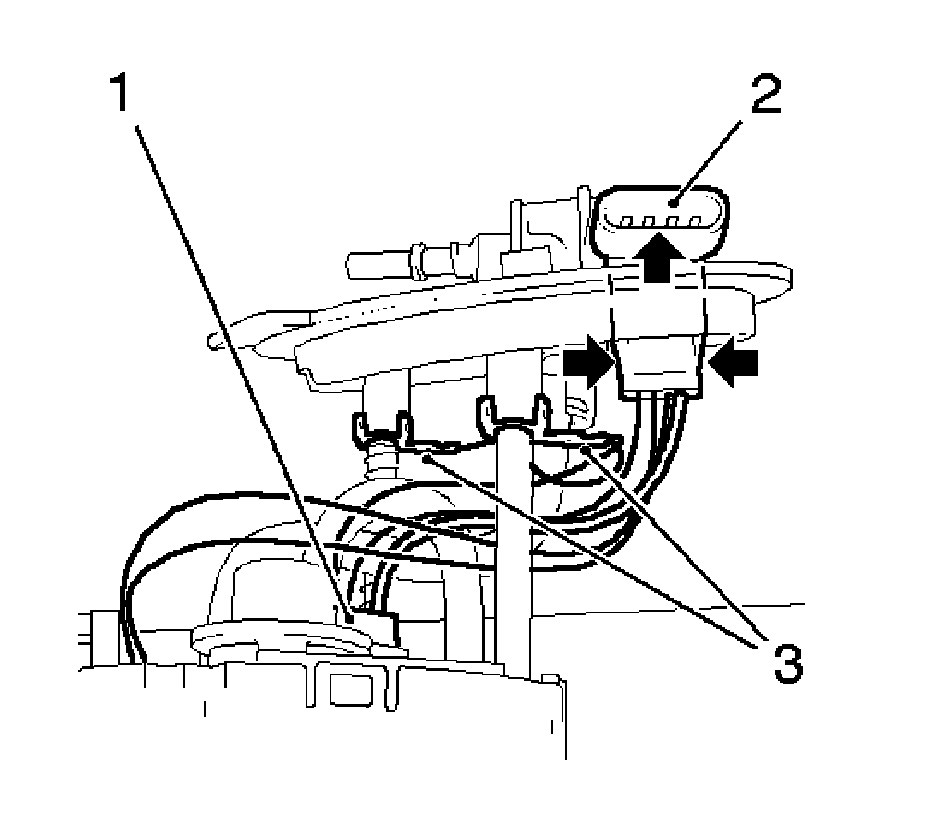 1
2
3