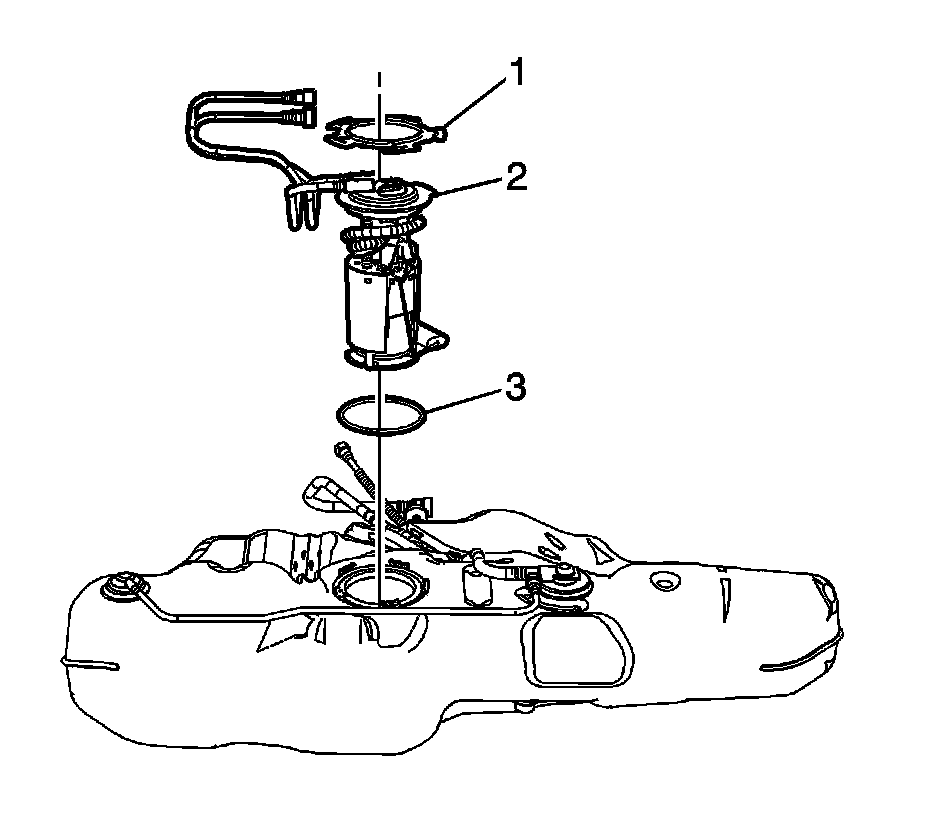 1
2
3