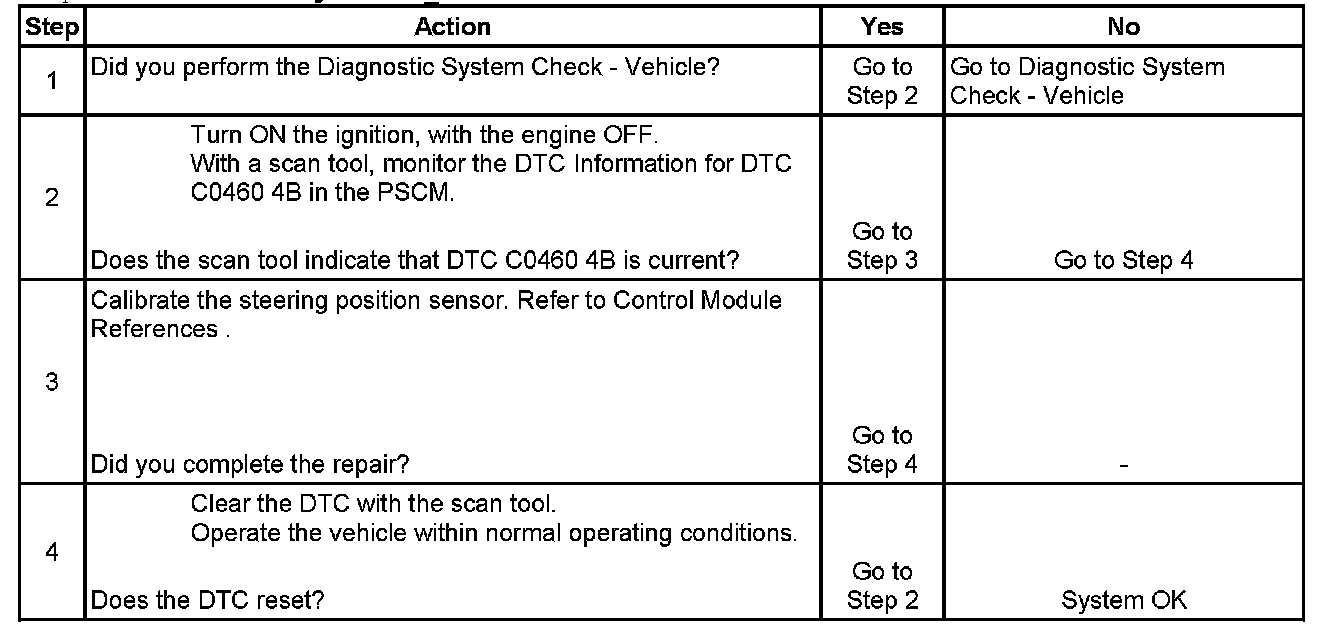 | Step | Action | Yes | No |
|---|---|---|---|
| 1 | Did you perform the Diagnostic System Check - Vehicle? | Go to Step 2 | Go to Diagnostic System Check - Vehicle |
| 2 | Turn ON the ignition, with the engine OFF. With a scan tool, monitor the DTC Information for DTC C0460 4B in the PSCM. Does the scan tool indicate that DTC C0460 4B is current? | Go to Step 3 | Go to Step 4 |
| 3 | Calibrate the steering position sensor. Refer to Control Module References . Did you complete the repair? | Go to Step 4 | - |
| 4 | Clear the DTC with the scan tool. Operate the vehicle within normal operating conditions. Does the DTC reset? | Go to Step 2 | System OK |