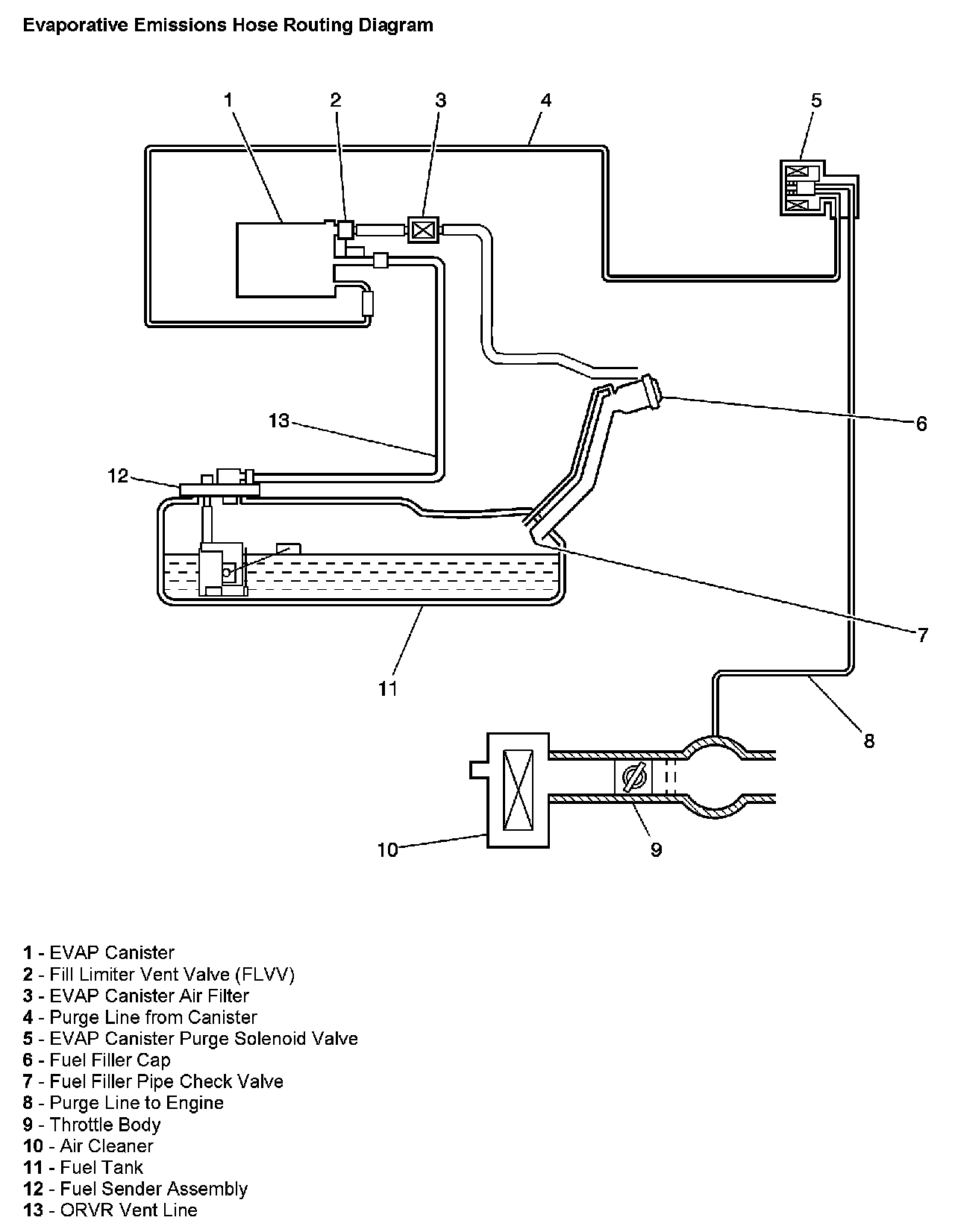 Evaporative Emissions Hose Routing Diagram

1
2
3
4
5
13
6
12
7
11
8
10
9

1 - EVAP Canister
2 - Fill Limiter Vent Valve (FLVV)
3 - EVAP Canister Air Filter
4 - Purge Line from Canister
5 - EVAP Canister Purge Solenoid Valve
6 - Fuel Filler Cap
7 - Fuel Filler Pipe Check Valve
8 - Purge Line to Engine
9 - Throttle Body
10 - Air Cleaner
11 - Fuel Tank
12 - Fuel Sender Assembly
13 - ORVR Vent Line