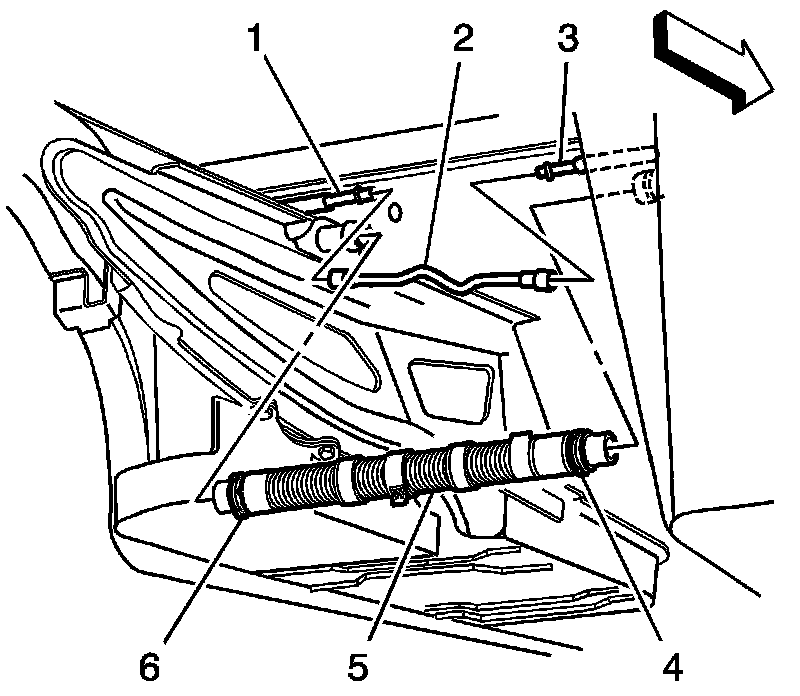 1
2
3
6
5
4