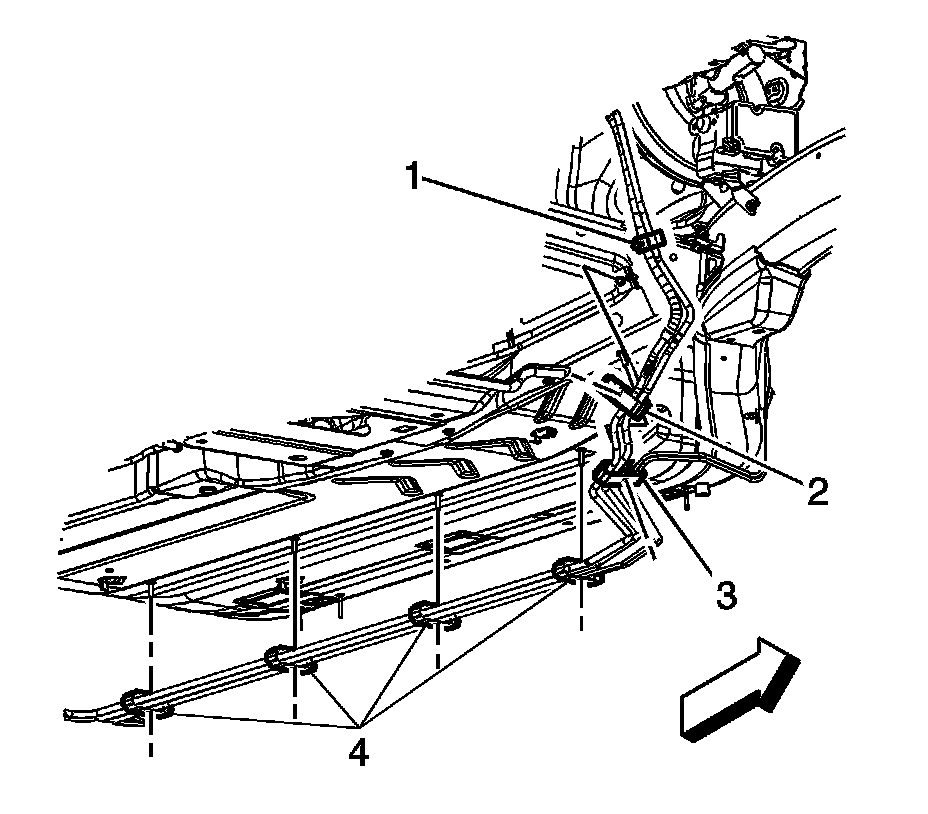 1
2
3
4