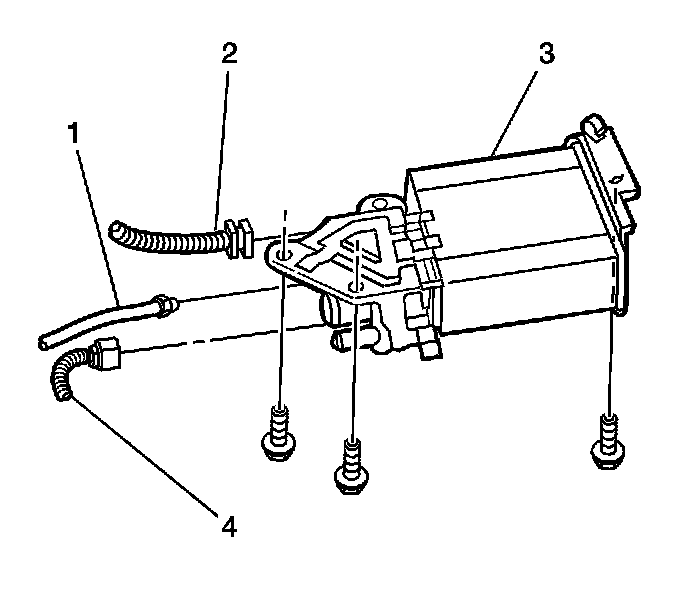 2
3
1
4