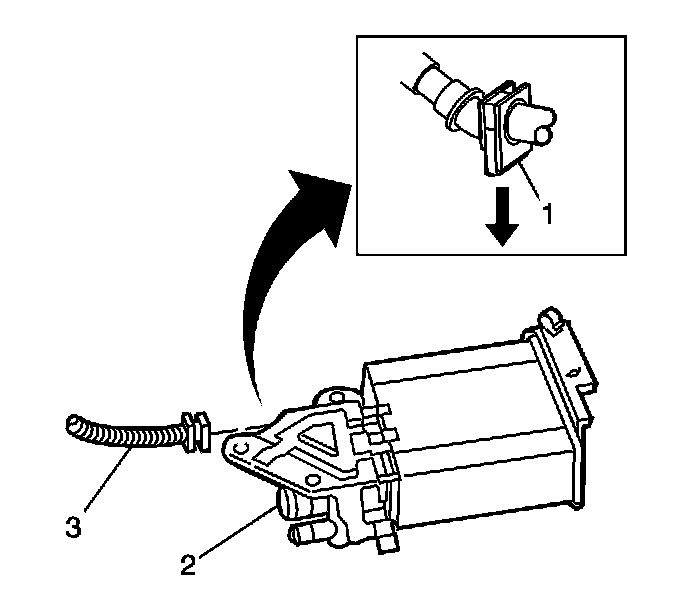 1
3
2