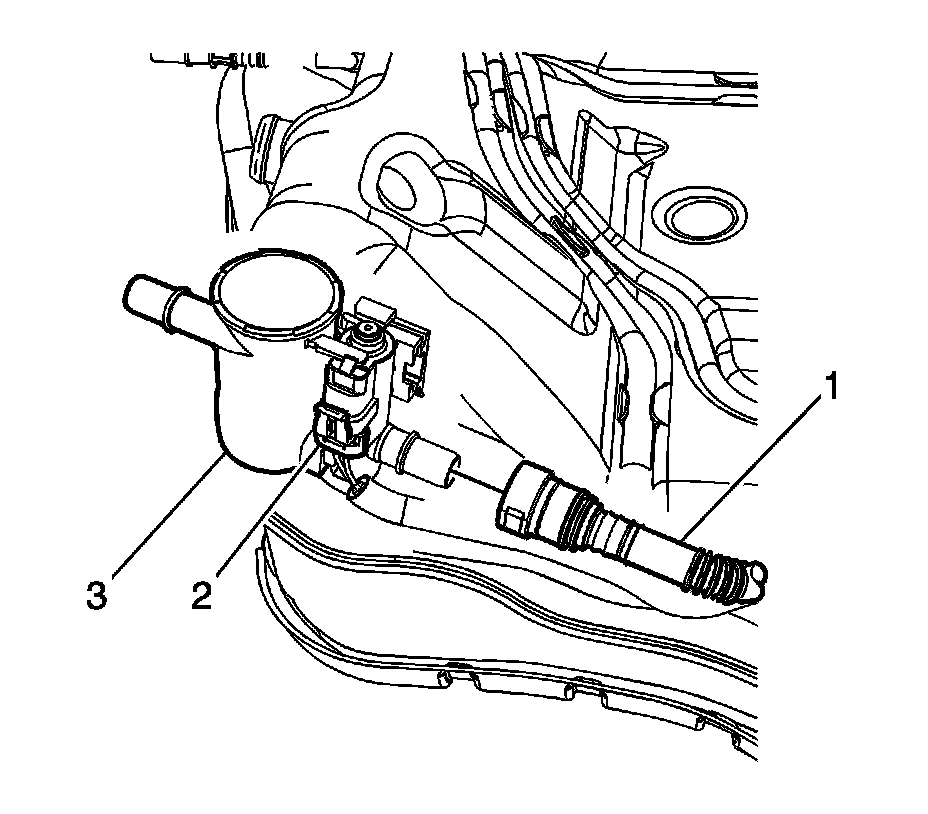 1
3
2