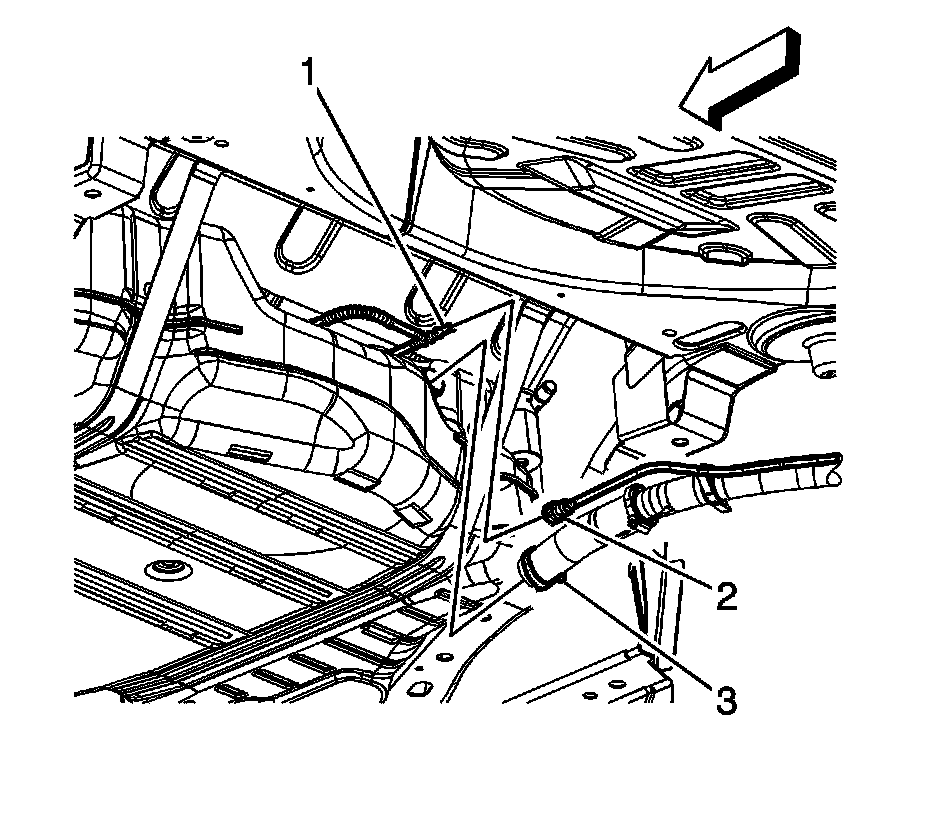 1
2
3