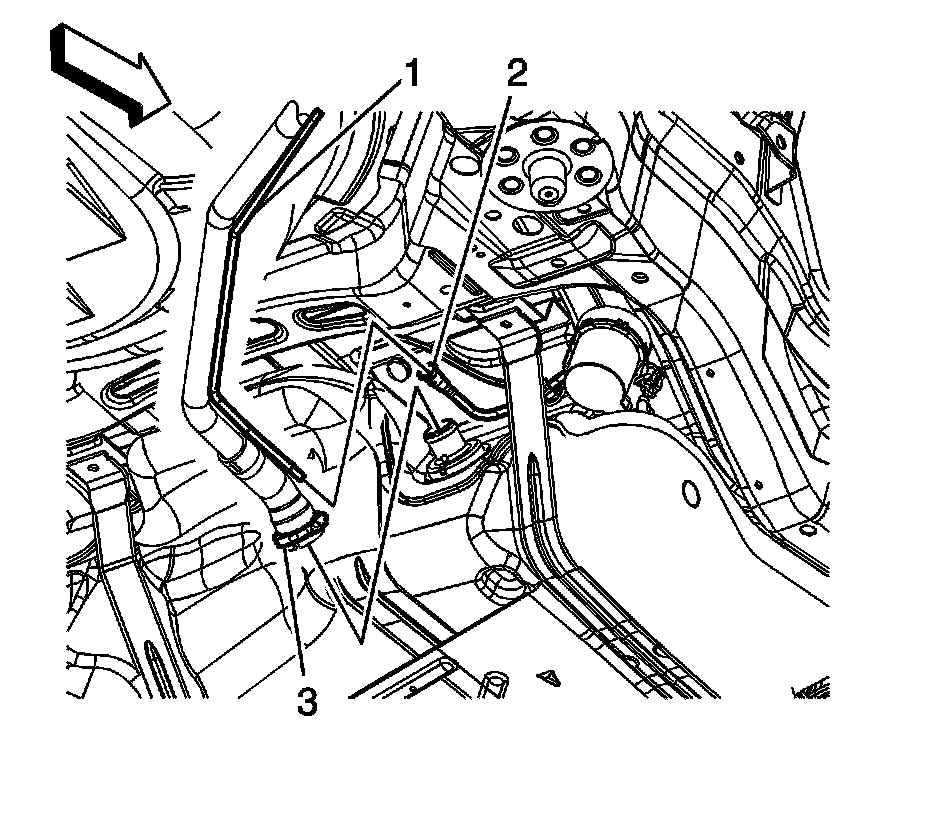 1
2
3