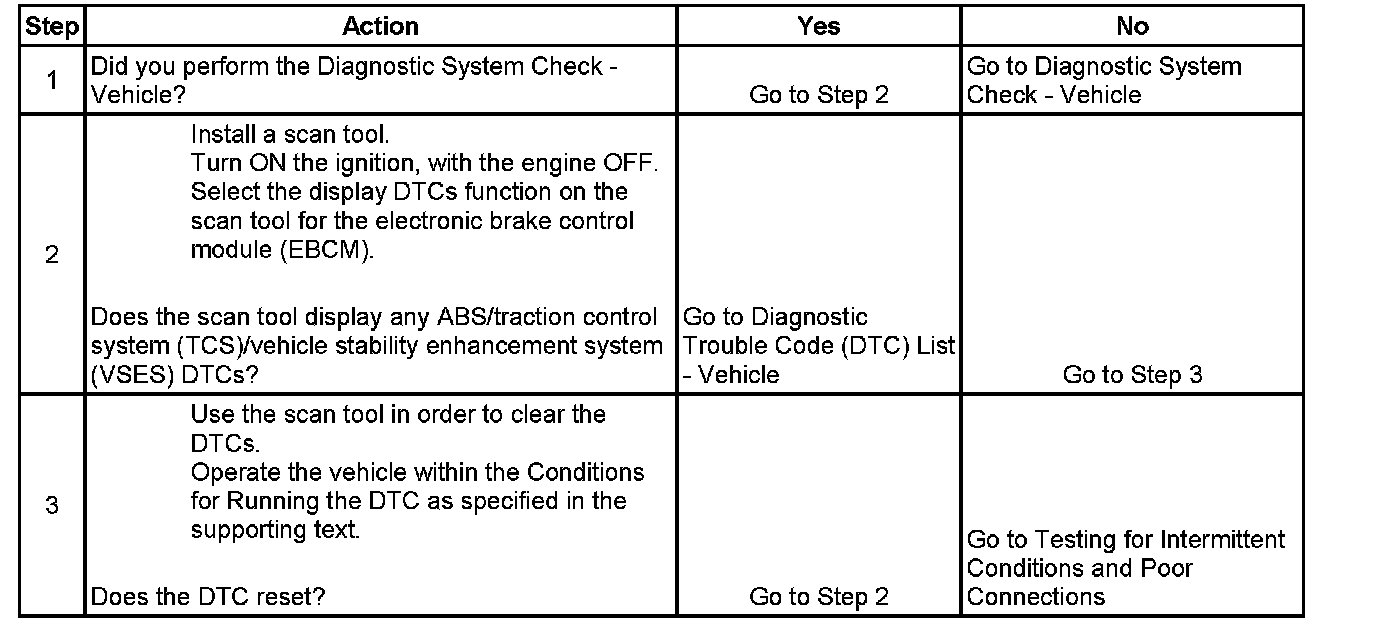 | Step | Action | Yes | No |
|---|---|---|---|
| 1 | Did you perform the Diagnostic System Check - Vehicle? | Go to Step 2 | Go to Diagnostic System Check - Vehicle |
| 2 | Install a scan tool. Turn ON the ignition, with the engine OFF. Select the display DTCs function on the scan tool for the electronic brake control module (EBCM). Does the scan tool display any ABS/traction control system (TCS)/vehicle stability enhancement system (VSES) DTCs? | Go to Diagnostic Trouble Code (DTC) List - Vehicle | Go to Step 3 |
| 3 | Use the scan tool in order to clear the DTCs. Operate the vehicle within the Conditions for Running the DTC as specified in the supporting text. Does the DTC reset? | Go to Step 2 | Go to Testing for Intermittent Conditions and Poor Connections |