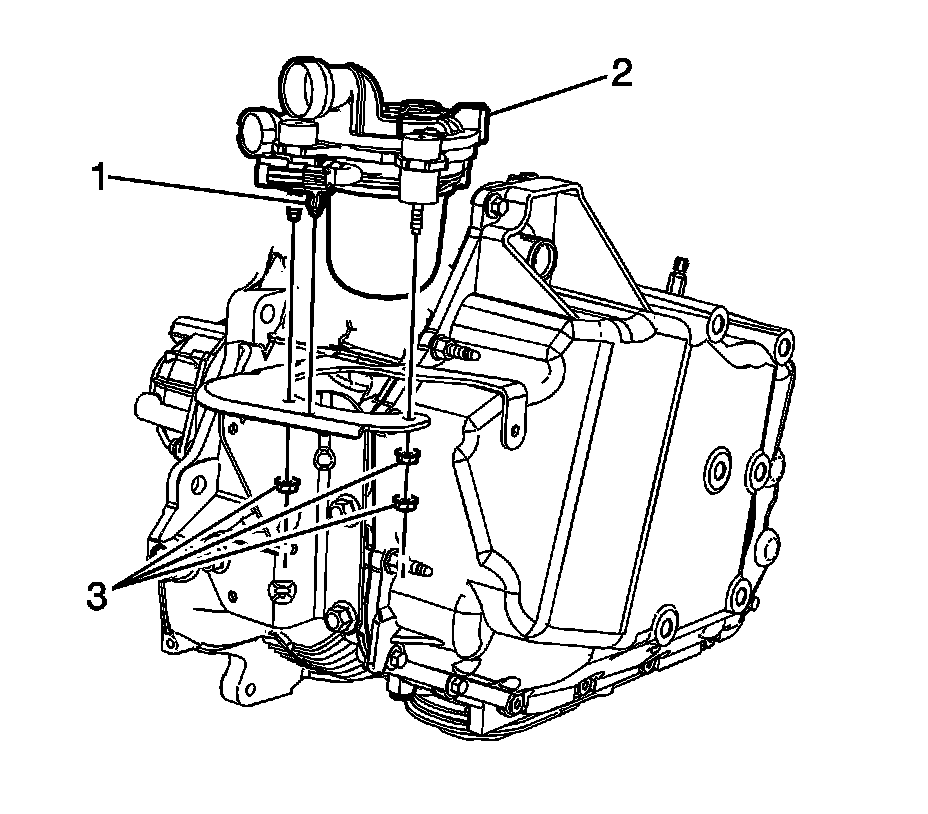 2
1
3