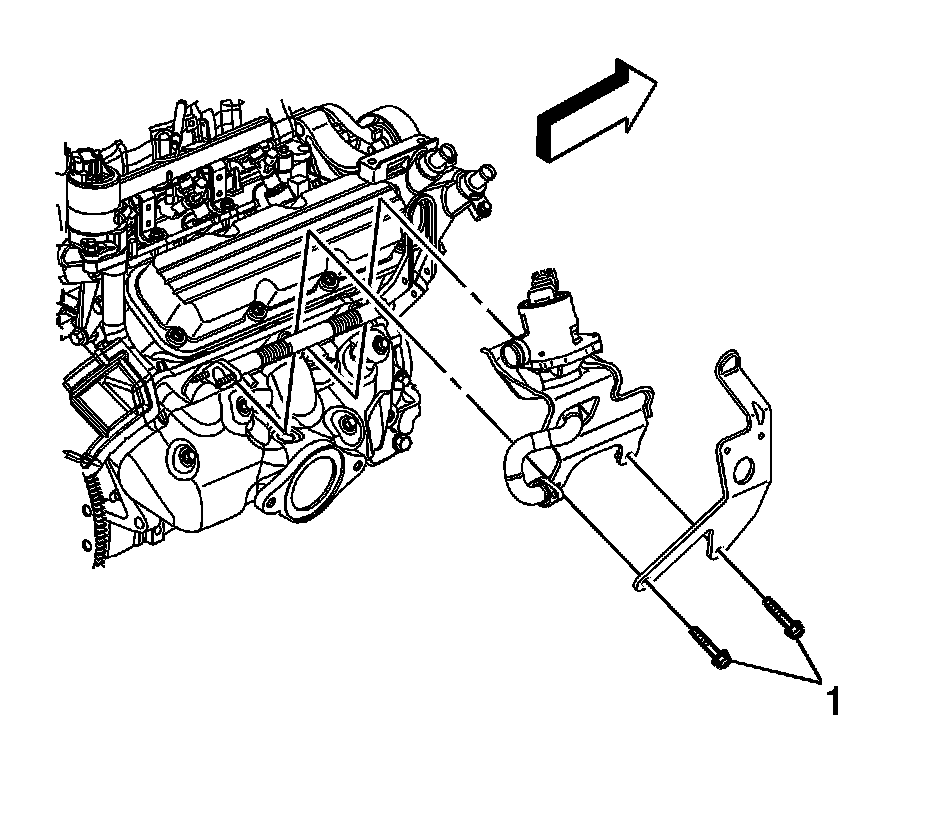 1