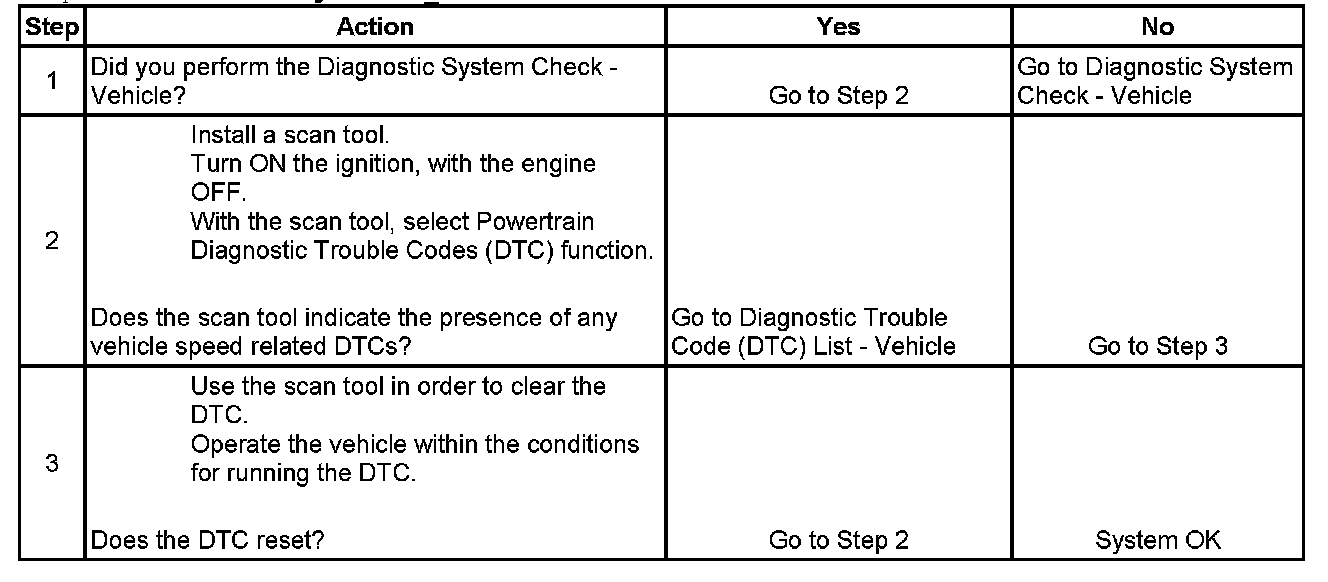 | Step | Action | Yes | No |
|---|---|---|---|
| 1 | Did you perform the Diagnostic System Check - Vehicle? | Go to Step 2 | Go to Diagnostic System Check - Vehicle |
| 2 | Install a scan tool. Turn ON the ignition, with the engine OFF. With the scan tool, select Powertrain Diagnostic Trouble Codes (DTC) function. Does the scan tool indicate the presence of any vehicle speed related DTCs? | Go to Diagnostic Trouble Code (DTC) List - Vehicle | Go to Step 3 |
| 3 | Use the scan tool in order to clear the DTC. Operate the vehicle within the conditions for running the DTC. Does the DTC reset? | Go to Step 2 | System OK |