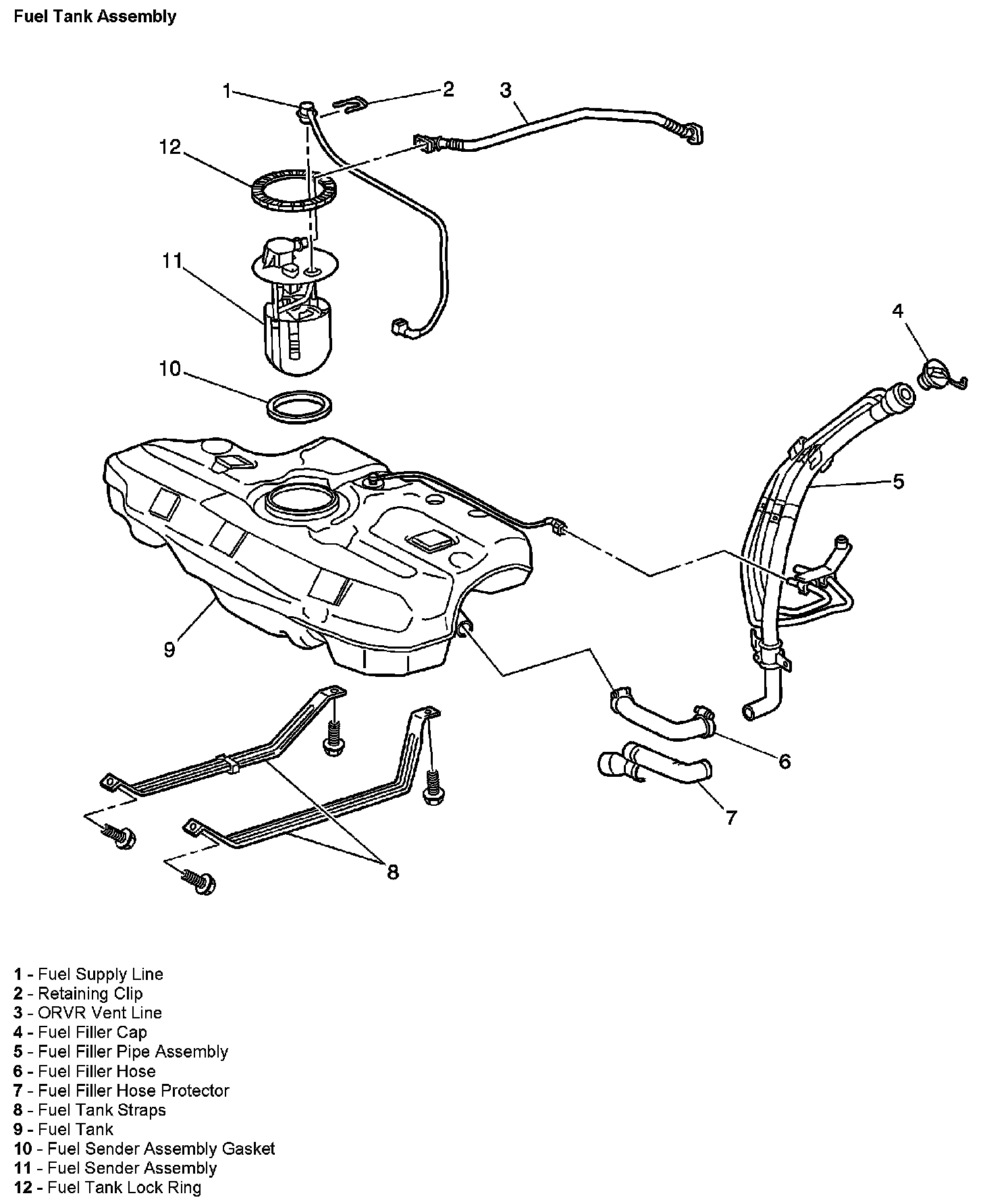 Fuel Tank Assembly

1
2
3
12
11
4
10
5
9
6
7
8

1 - Fuel Supply Line
2 - Retaining Clip
3 - ORVR Vent Line
4 - Fuel Filler Cap
5 - Fuel Filler Pipe Assembly
6 - Fuel Filler Hose
7 - Fuel Filler Hose Protector
8 - Fuel Tank Straps
9 - Fuel Tank
10 - Fuel Sender Assembly Gasket
11 - Fuel Sender Assembly
12 - Fuel Tank Lock Ring