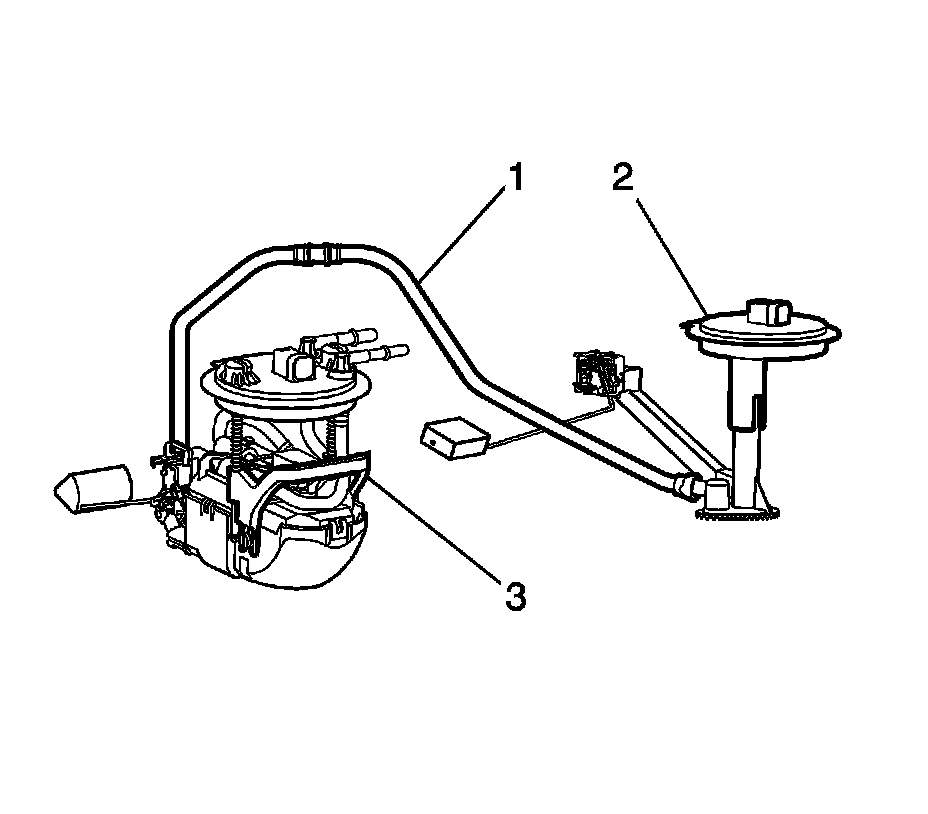 1
2
3