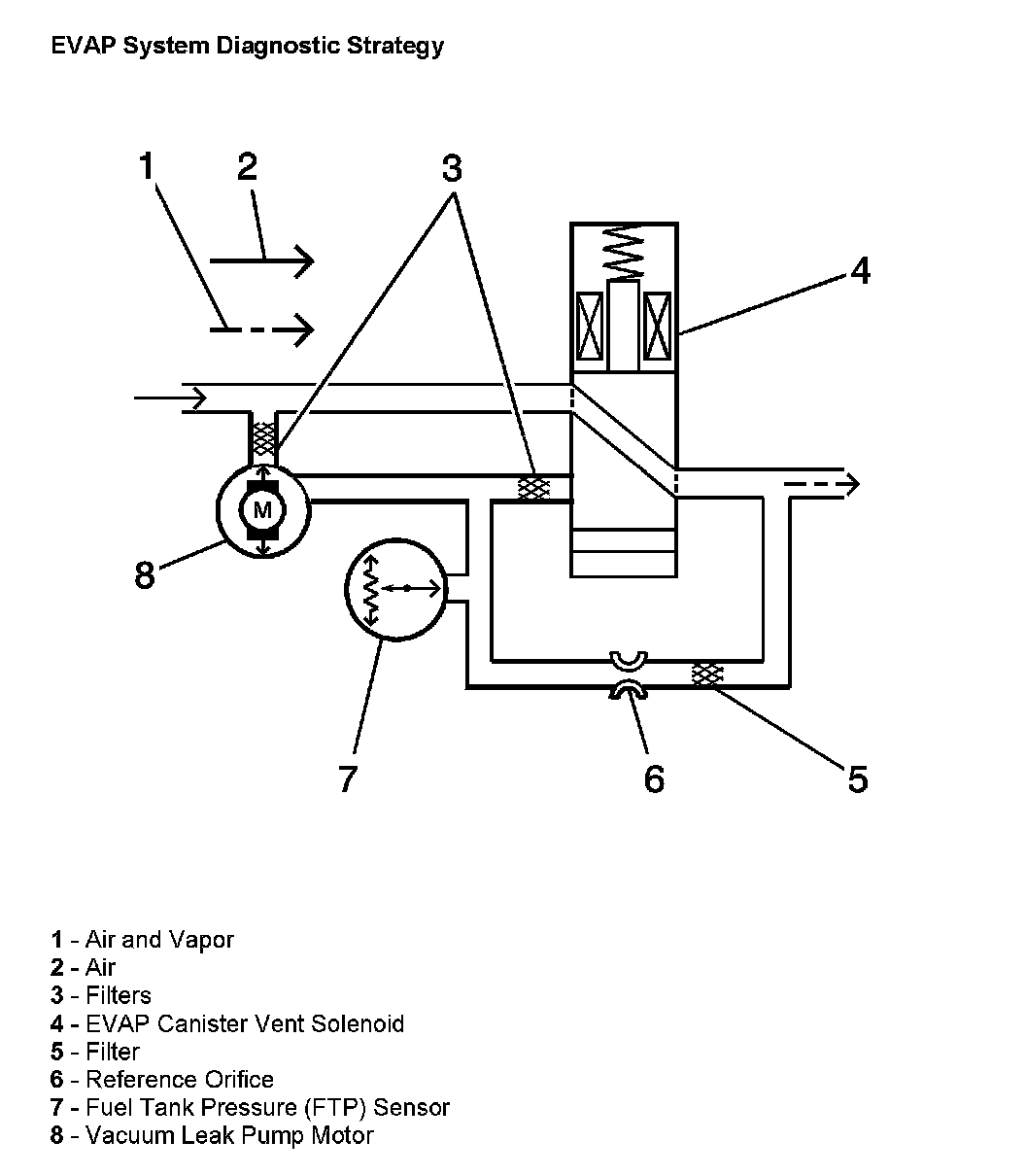 EVAP System Diagnostic Strategy

1
2
3
4
M
8
7
6
5

1 - Air and Vapor
2 - Air
3 - Filters
4 - EVAP Canister Vent Solenoid
5 - Filter
6 - Reference Orifice
7 - Fuel Tank Pressure (FTP) Sensor
8 - Vacuum Leak Pump Motor