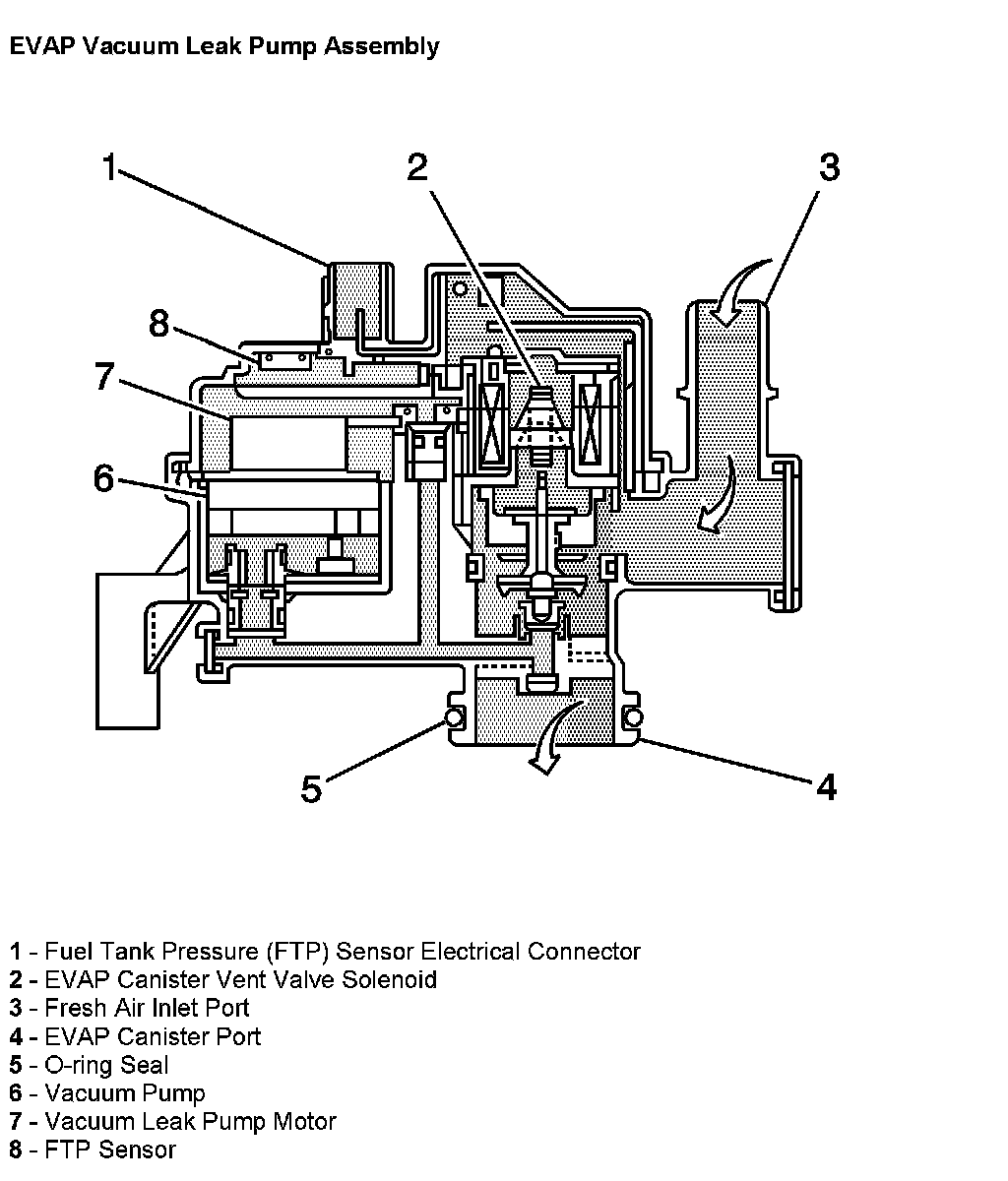 EVAP Vacuum Leak Pump Assembly

1
2
3
8
7
6
5
4

1 - Fuel Tank Pressure (FTP) Sensor Electrical Connector
2 - EVAP Canister Vent Valve Solenoid
3 - Fresh Air Inlet Port
4 - EVAP Canister Port
5 - O-ring Seal
6 - Vacuum Pump
7 - Vacuum Leak Pump Motor
8 - FTP Sensor