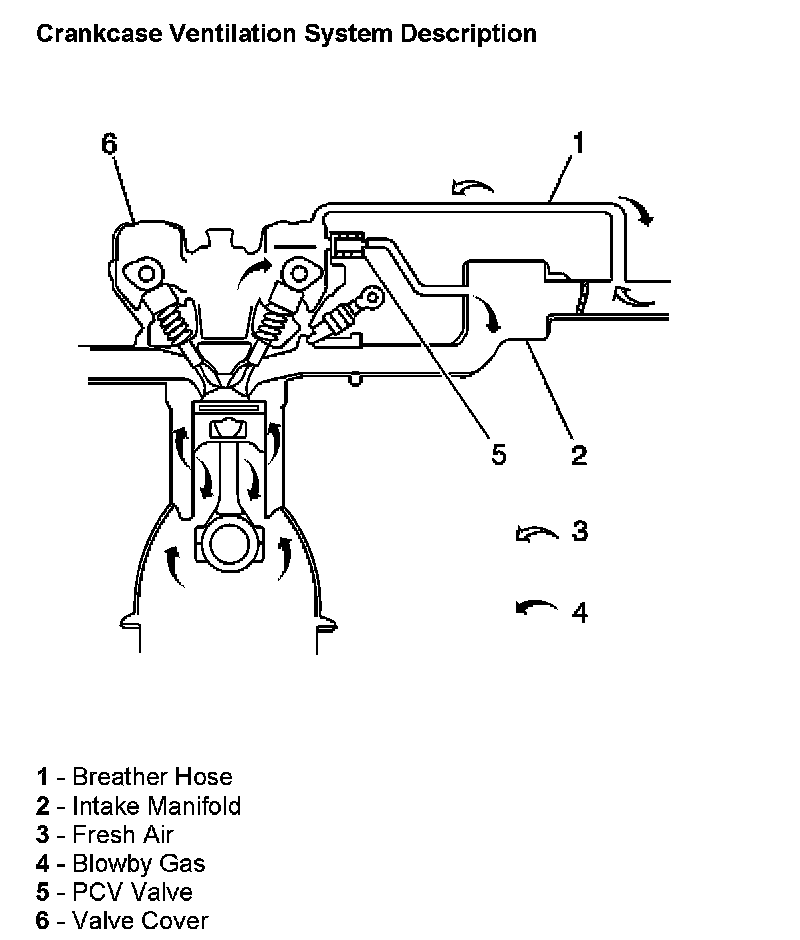 Crankcase Ventilation System Description

6
1
5
2
3
4

1 - Breather Hose
2 - Intake Manifold
3 - Fresh Air
4 - Blowby Gas
5 - PCV Valve
6 - Valve Cover