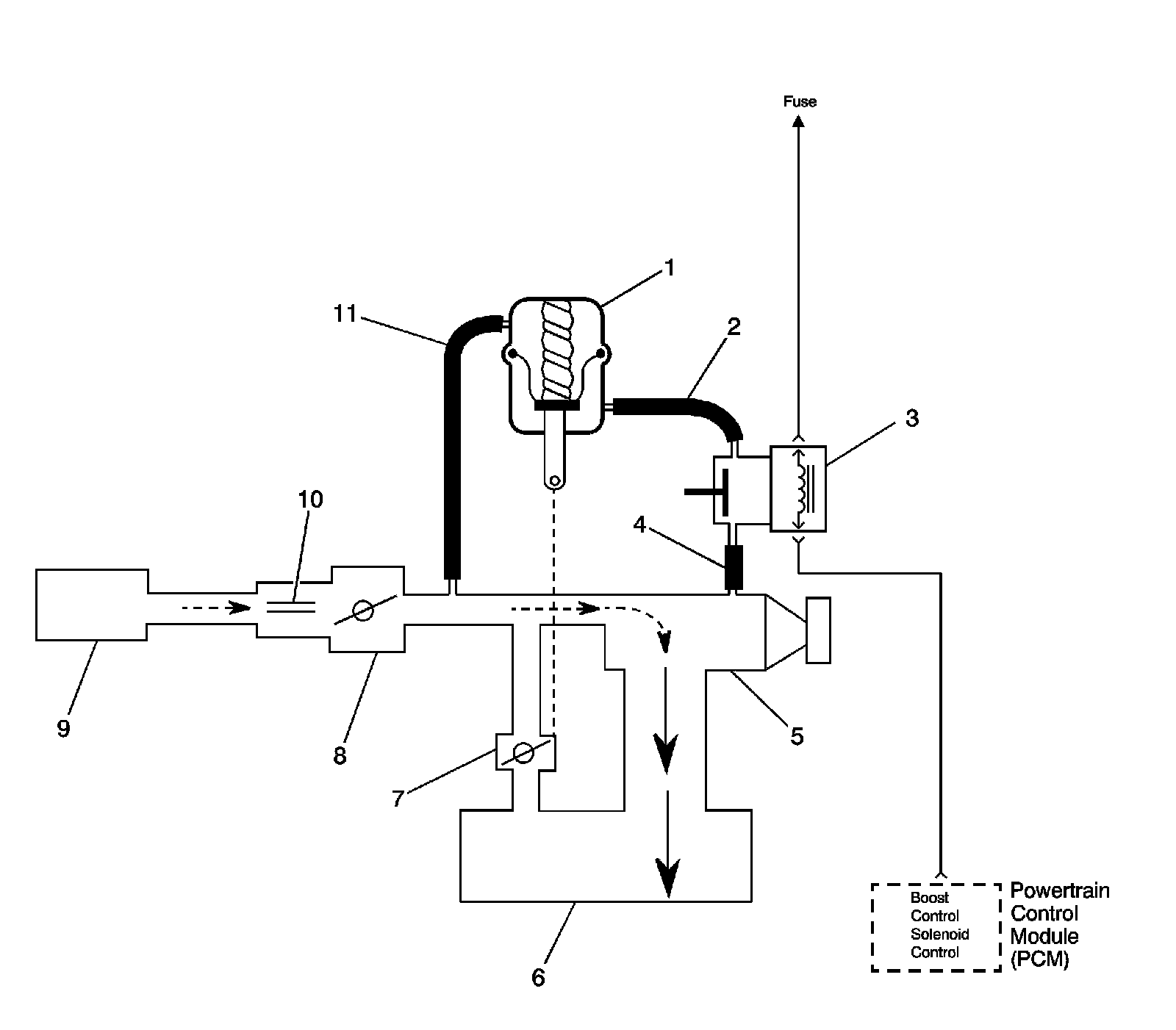 Fuse

1

11

2

3

10

4

9

8

5

7

6

Boost Control Solenoid Control

Powertrain Control Module (PCM)