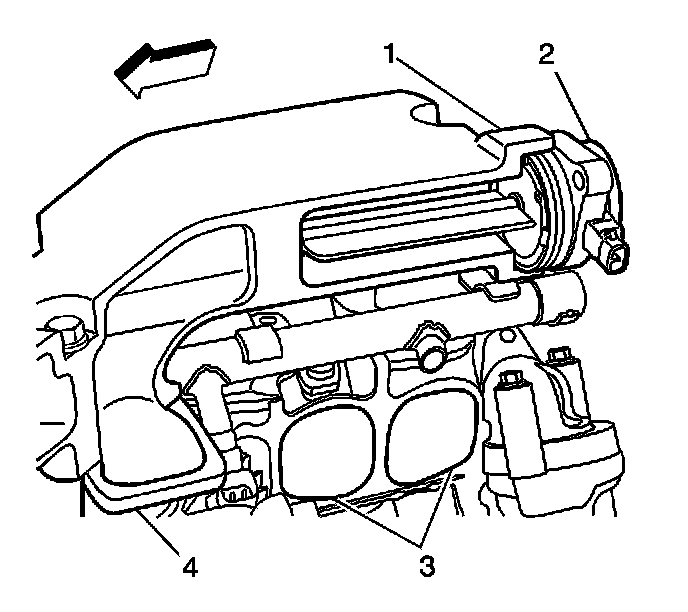 1
2
4
3