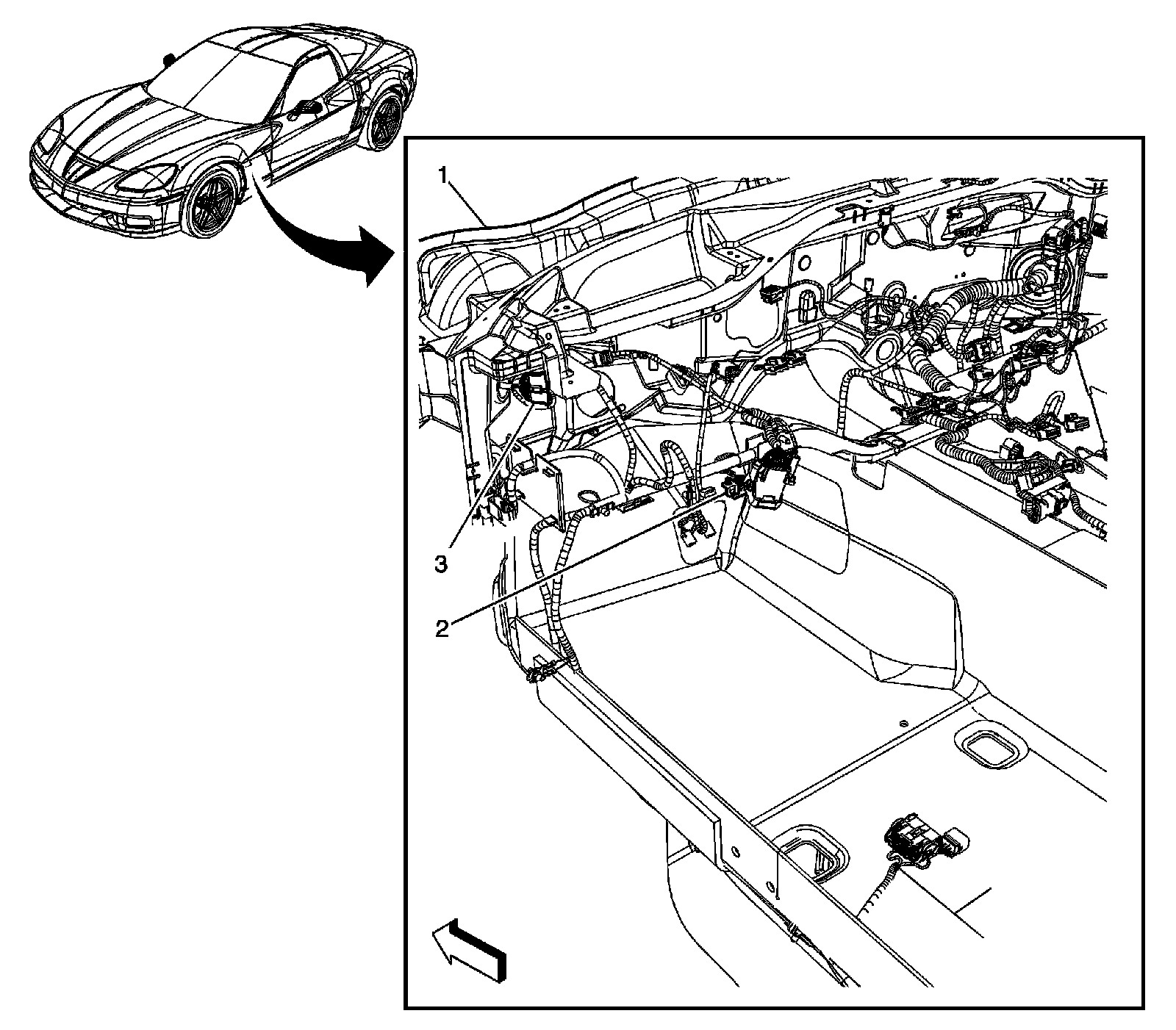 1
3
2