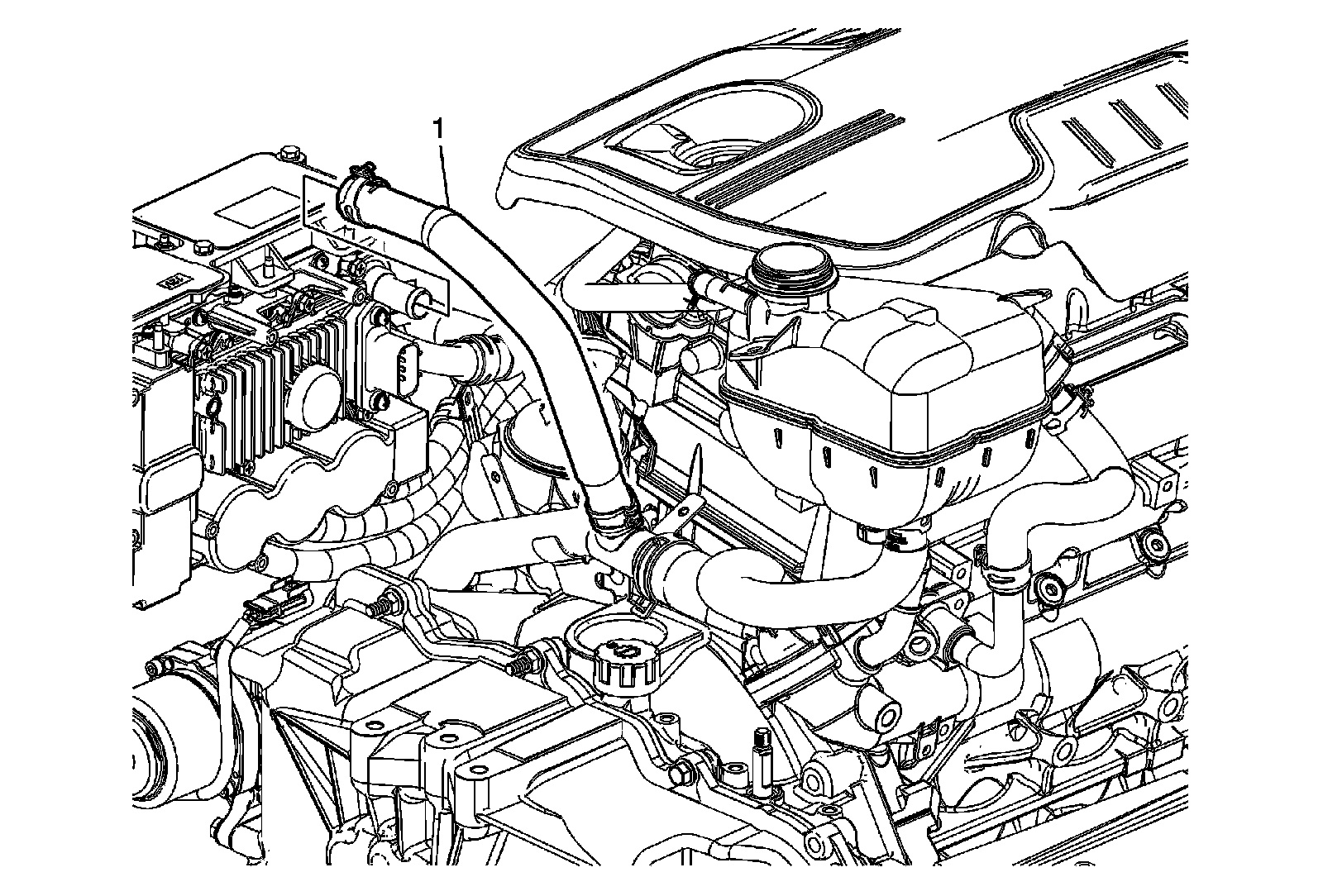 1