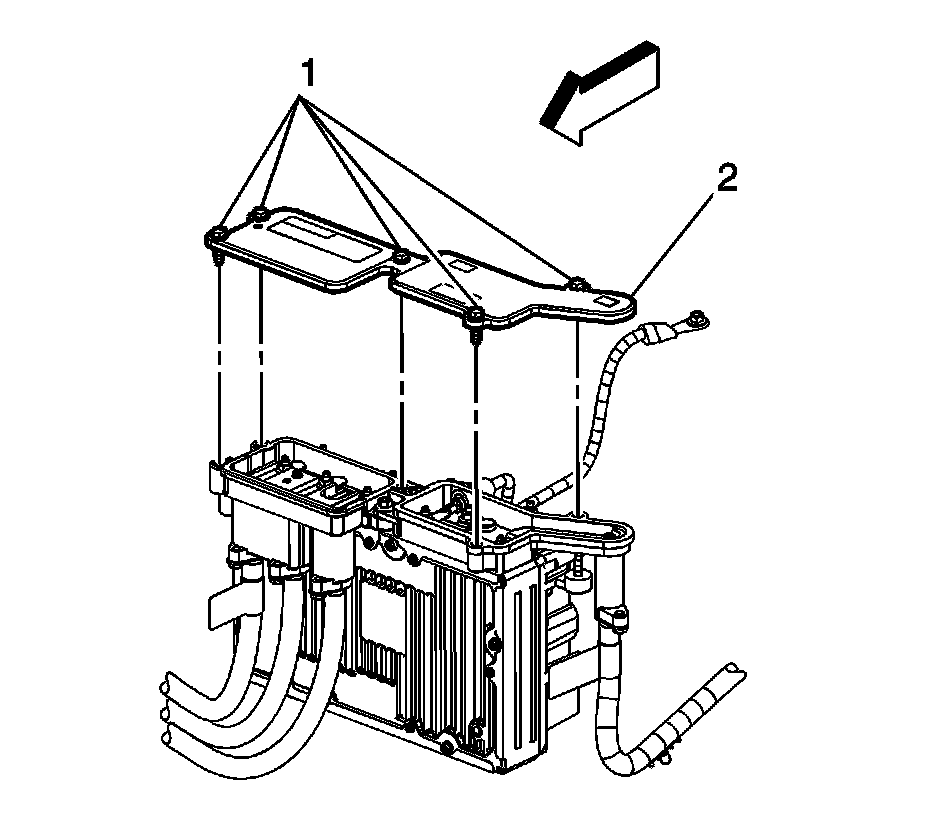 1
2