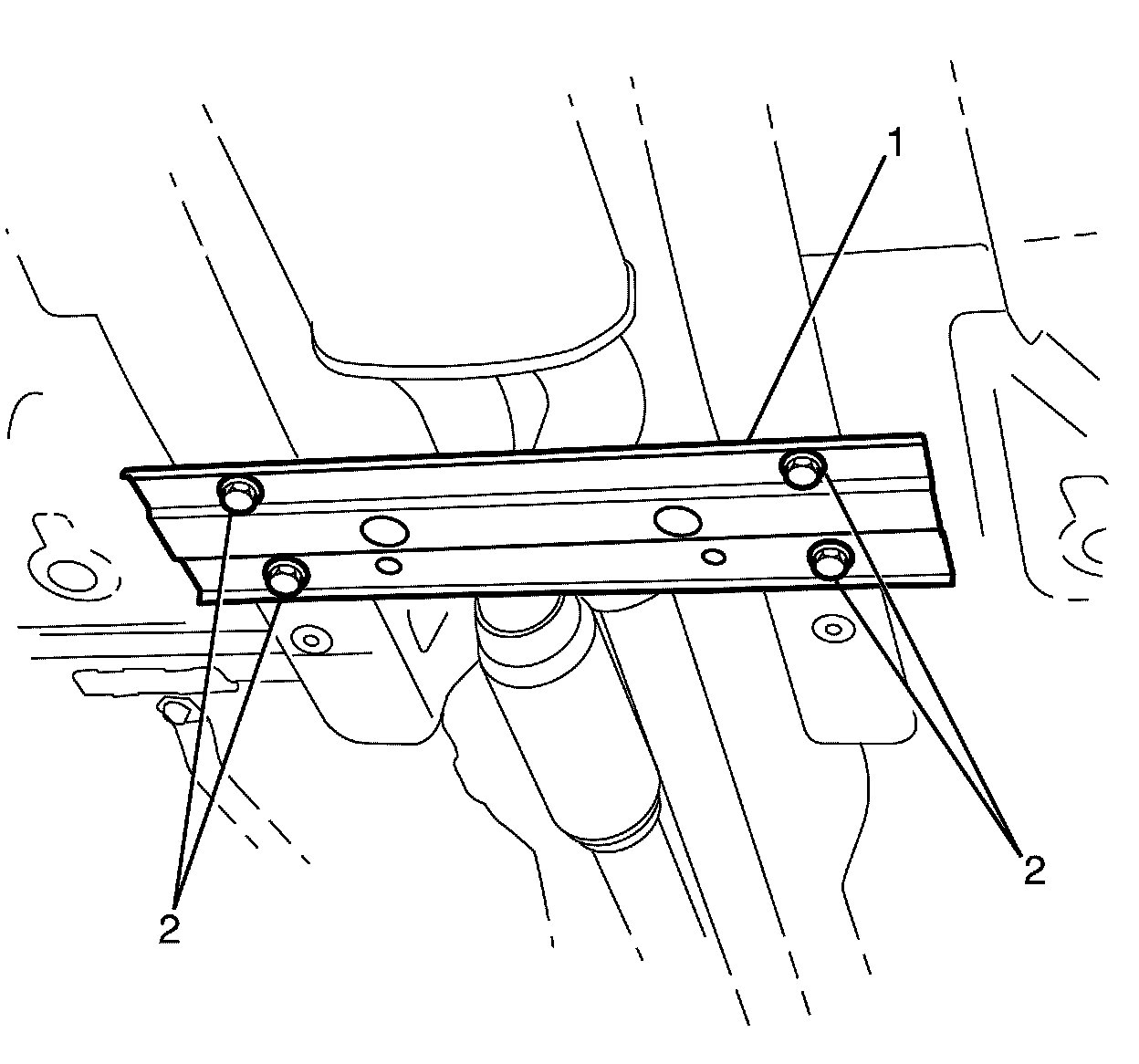 1

2

2