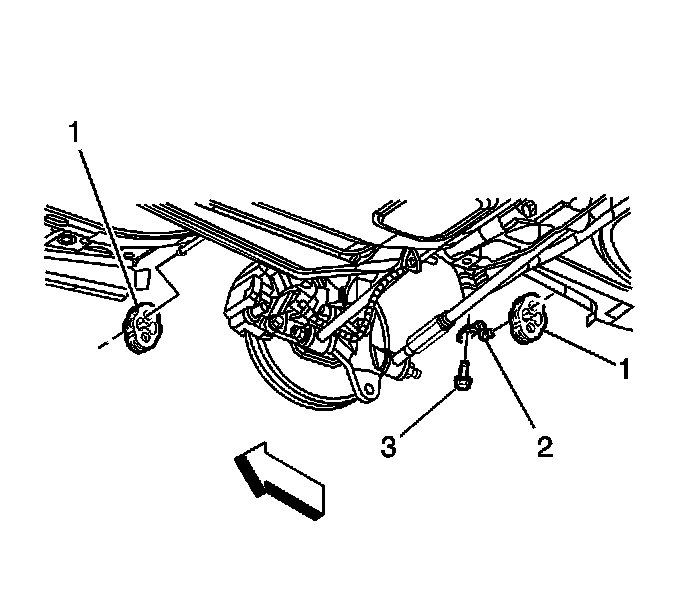 1
1
3
2