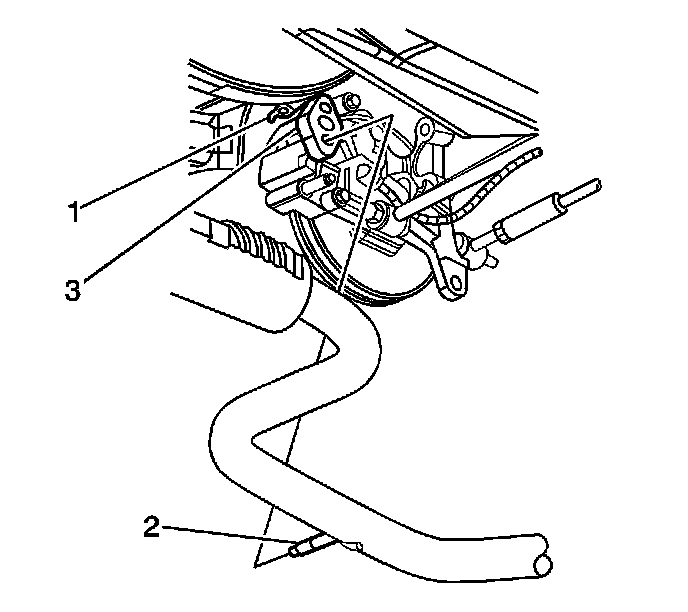 1
3
2