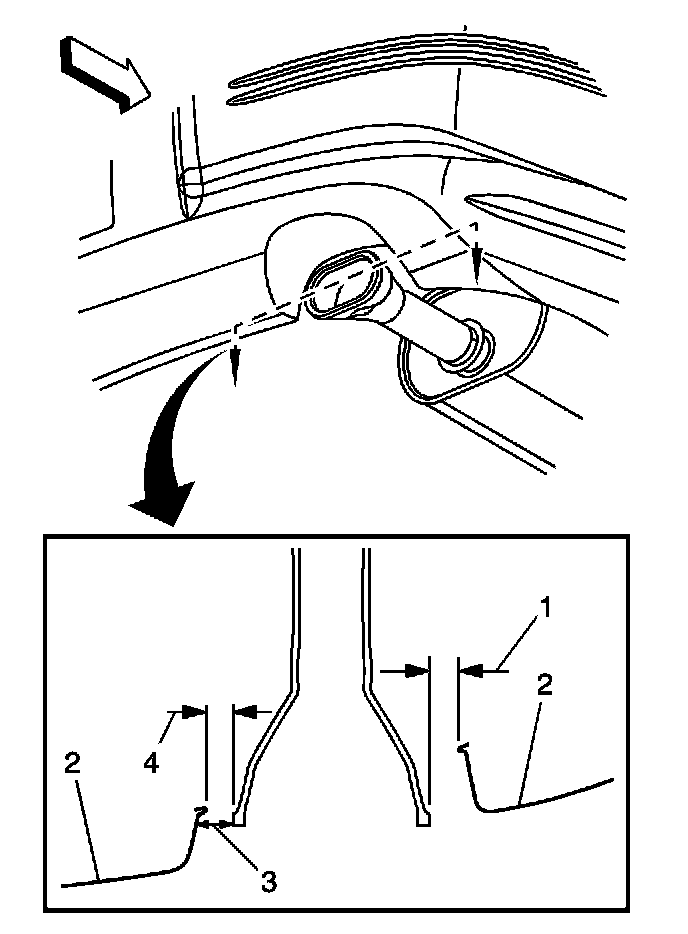 1
2
4
2
3