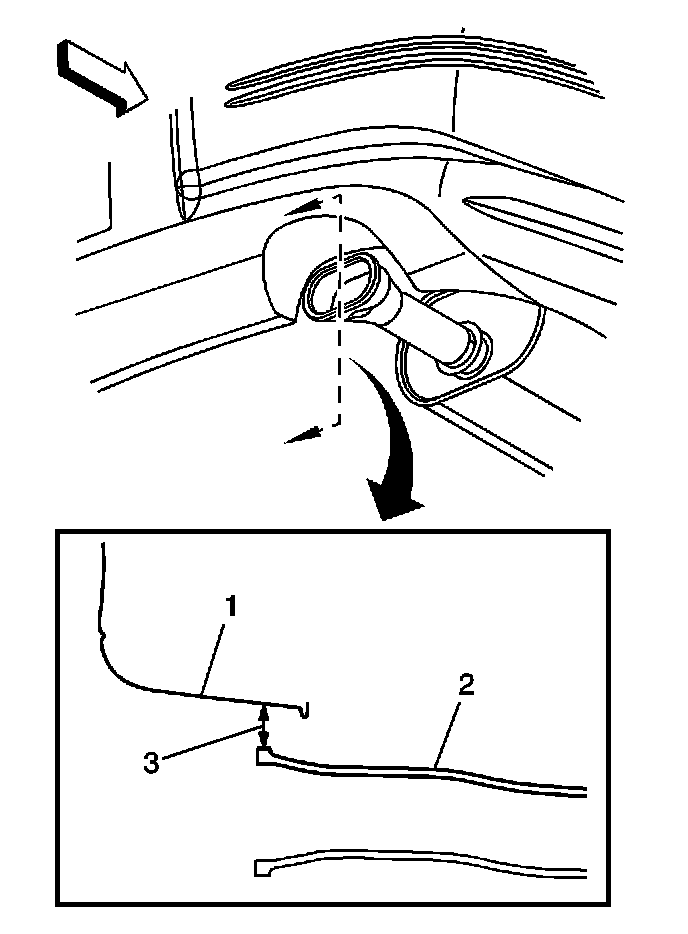 1
2
3