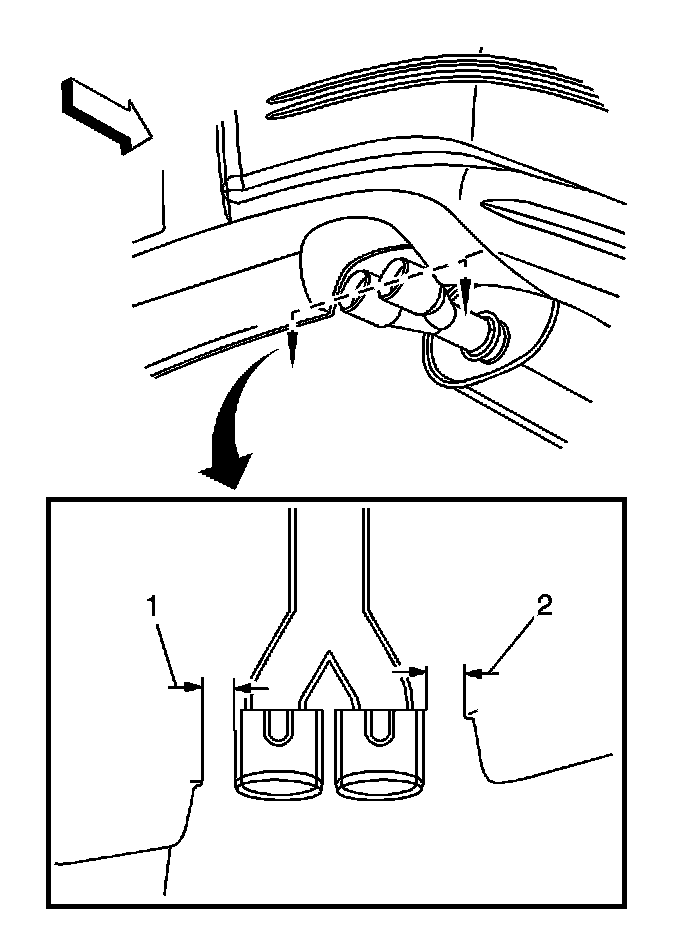 1

2