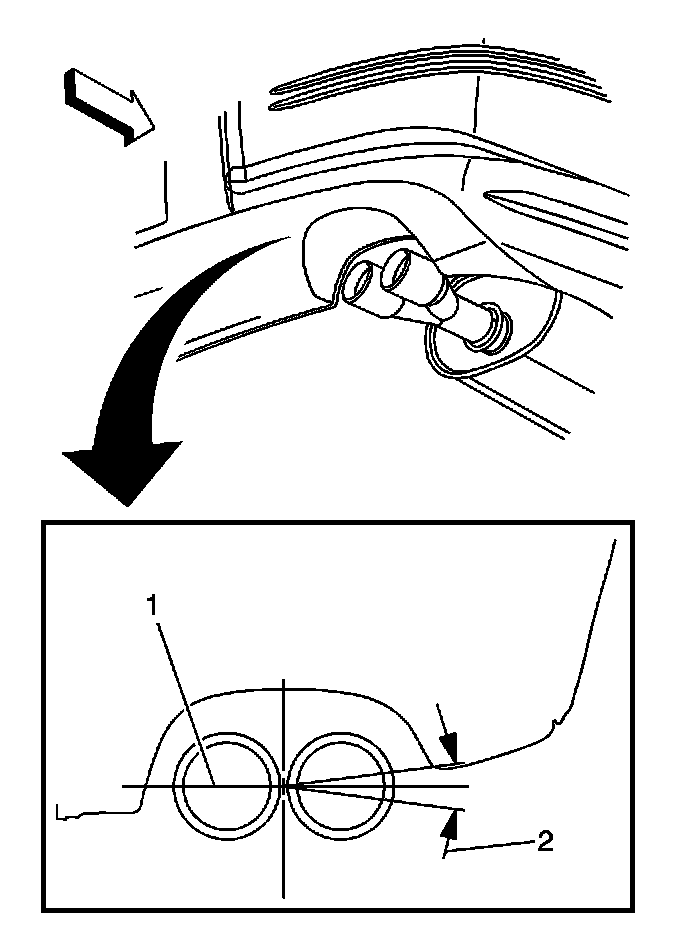 1

2