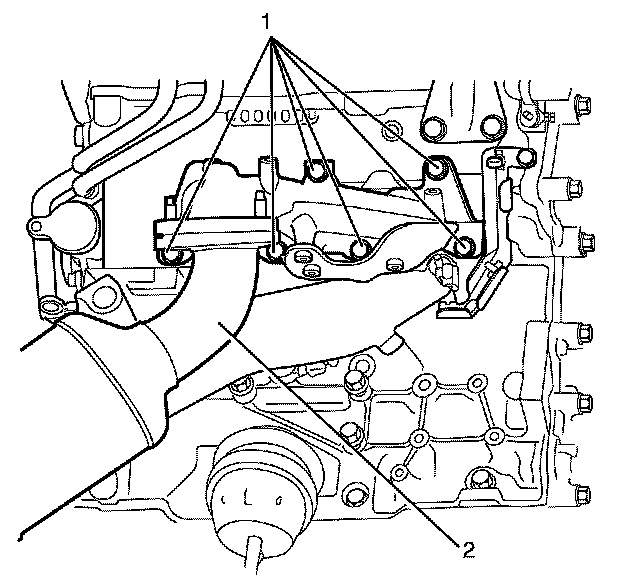 1

2