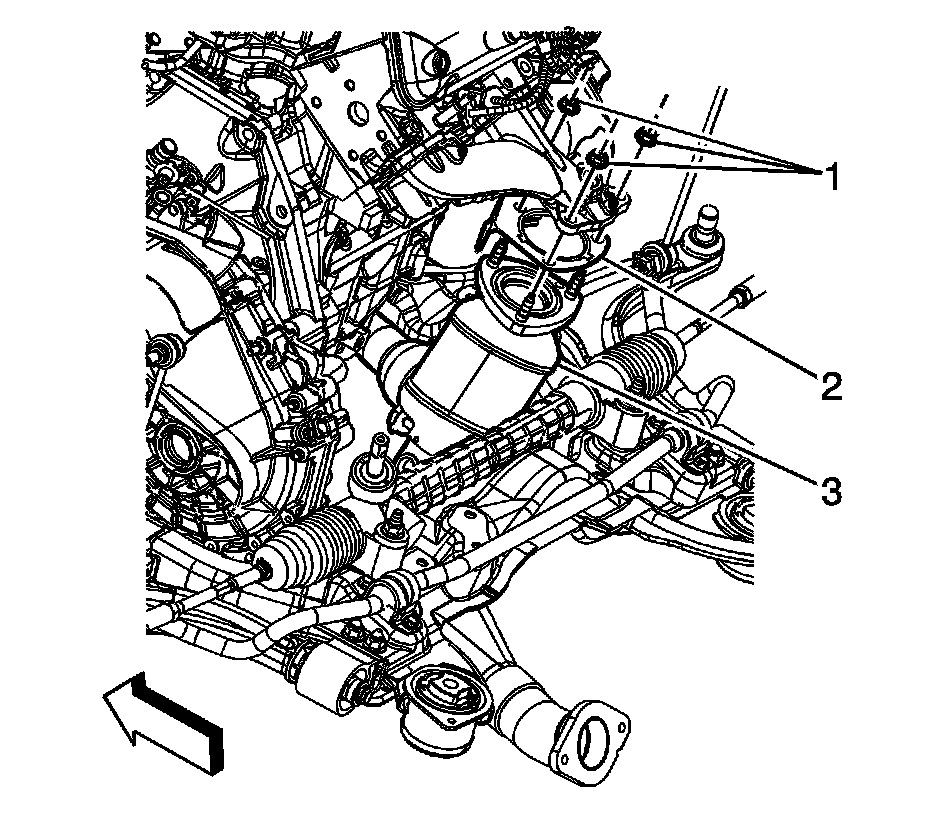 1
2
3