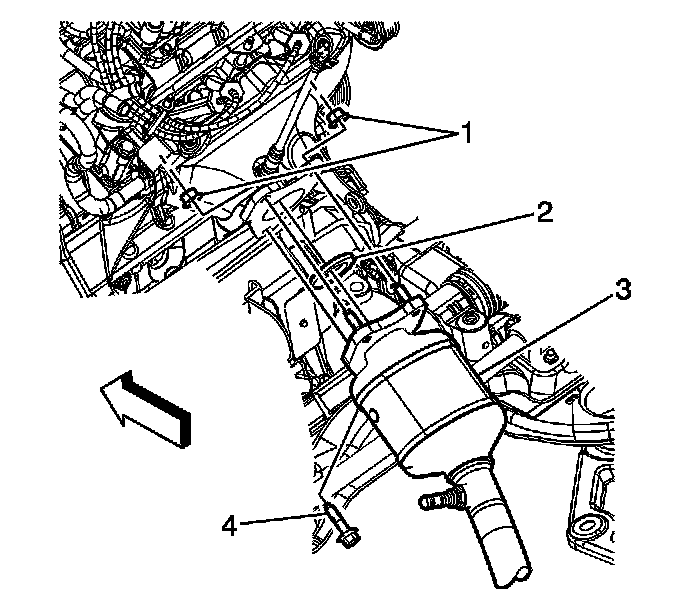 1
2
3
4