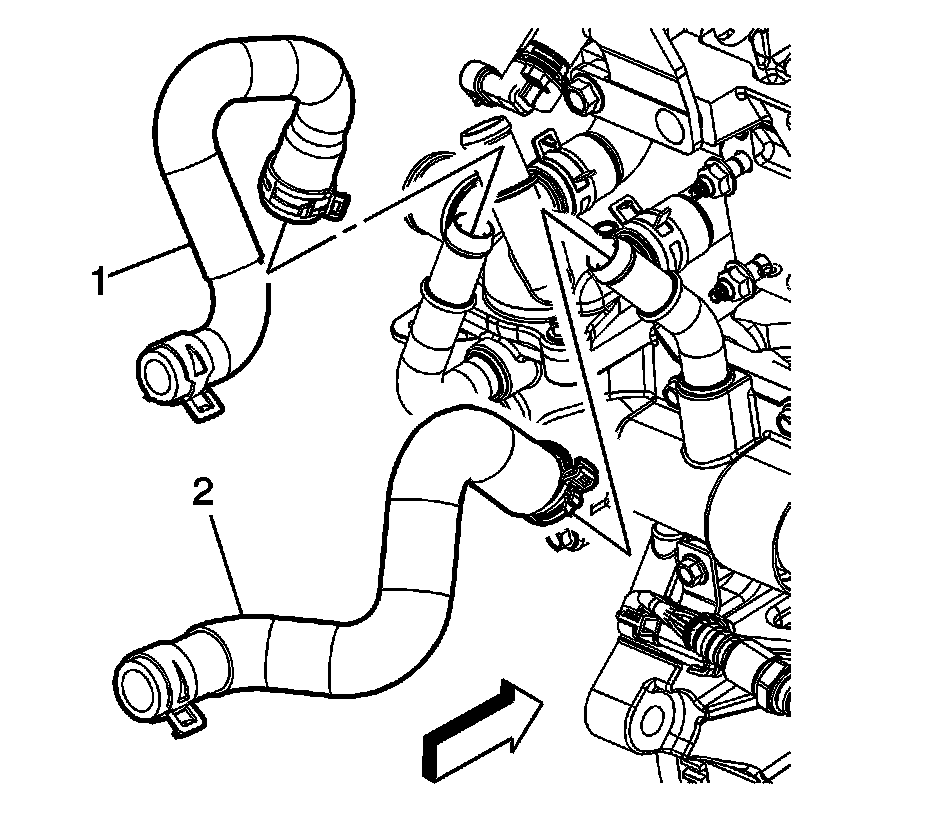 1

2