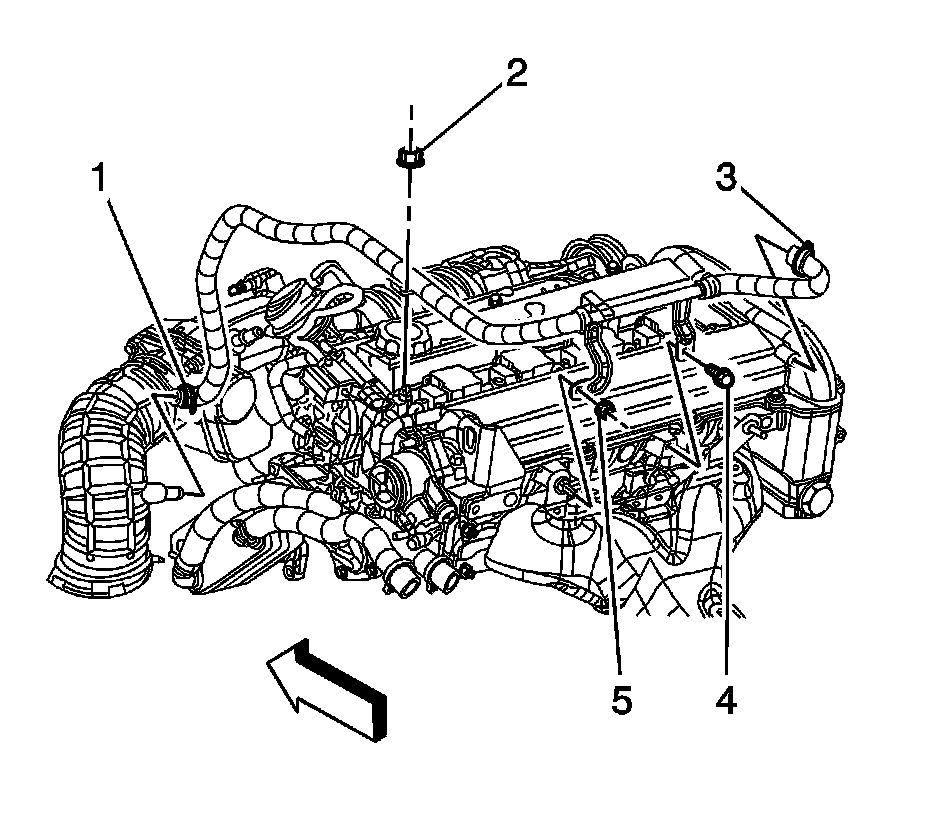 2

1

3

5

4