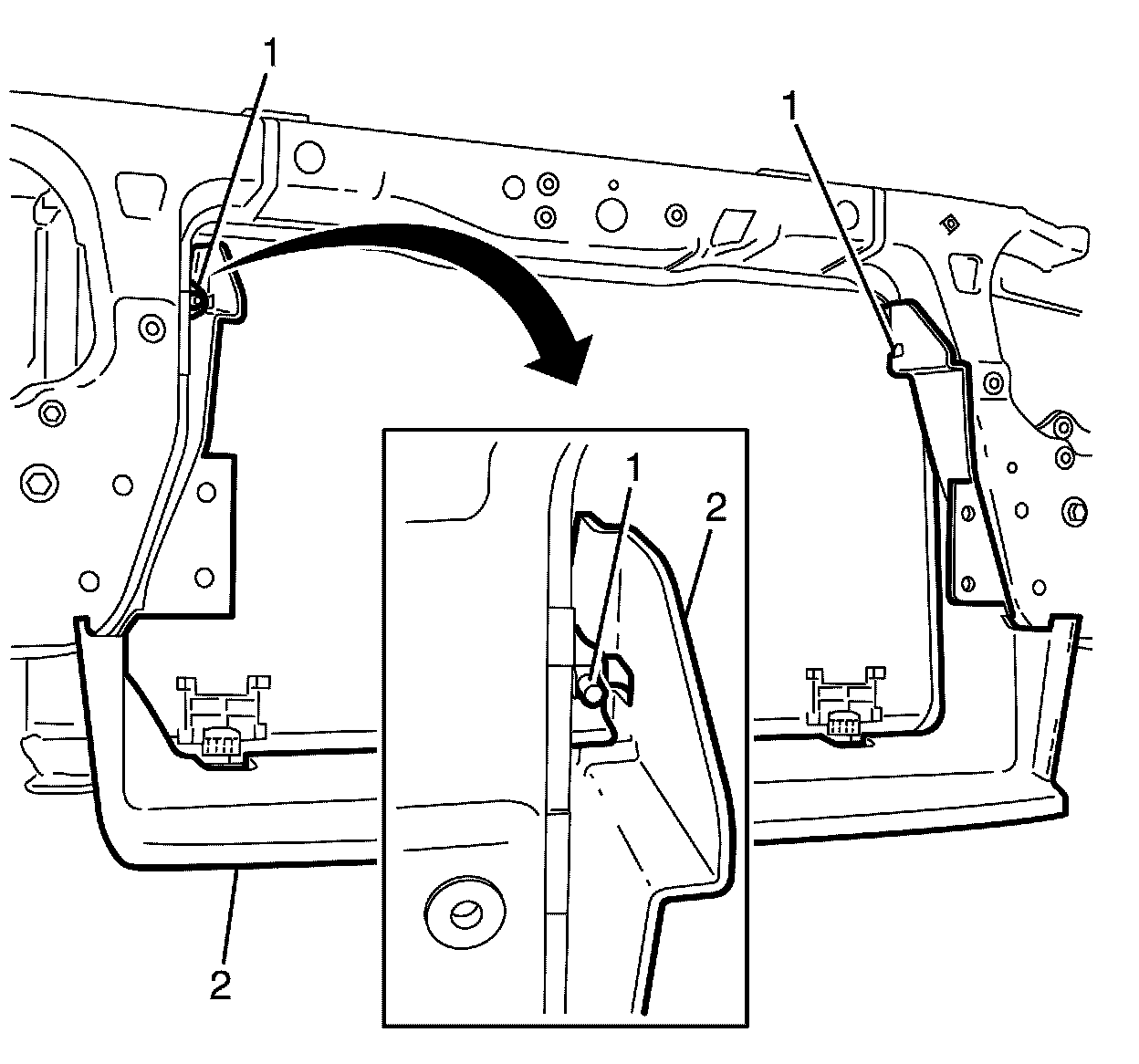 1
1
1
2
2