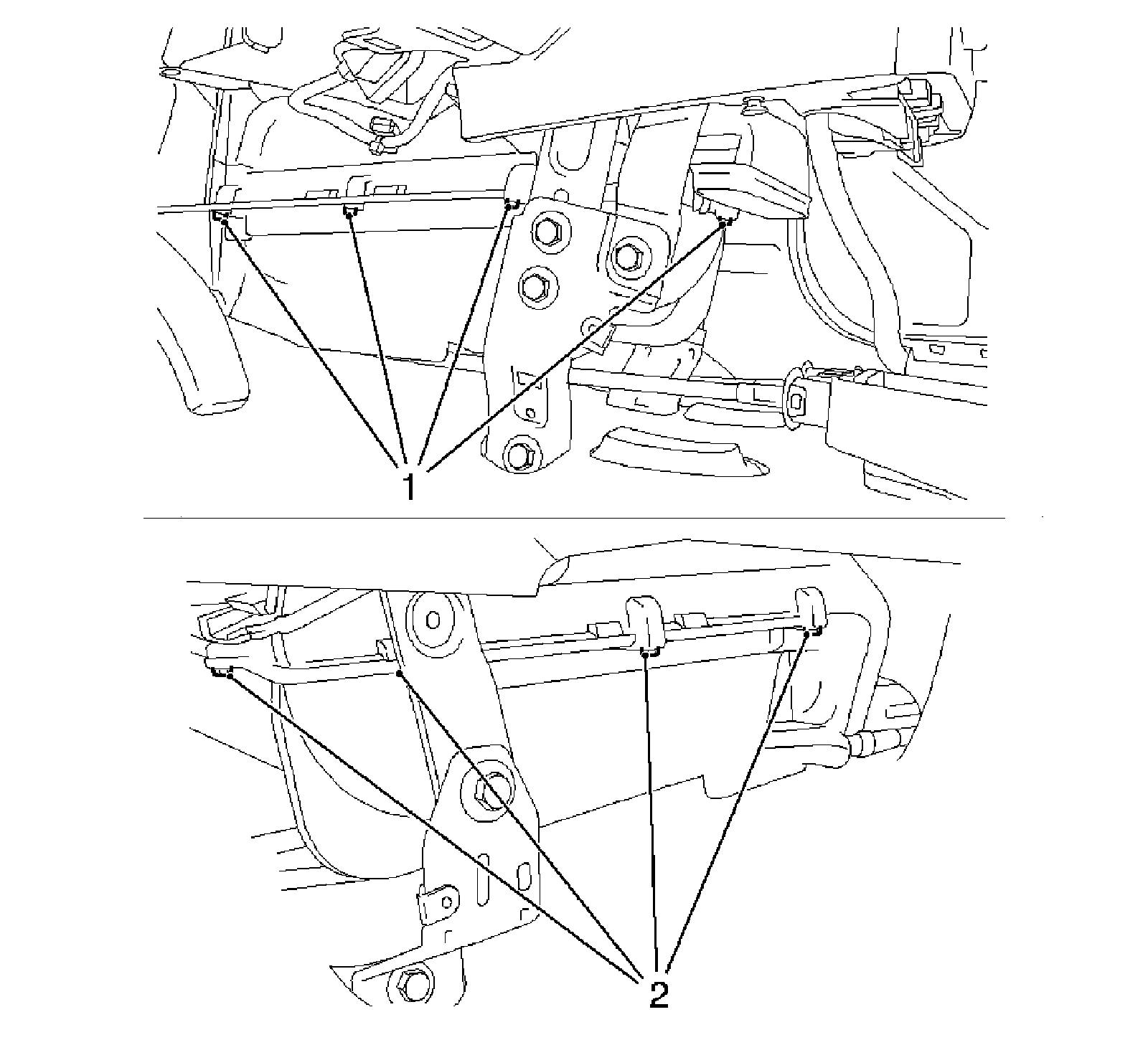 1

2