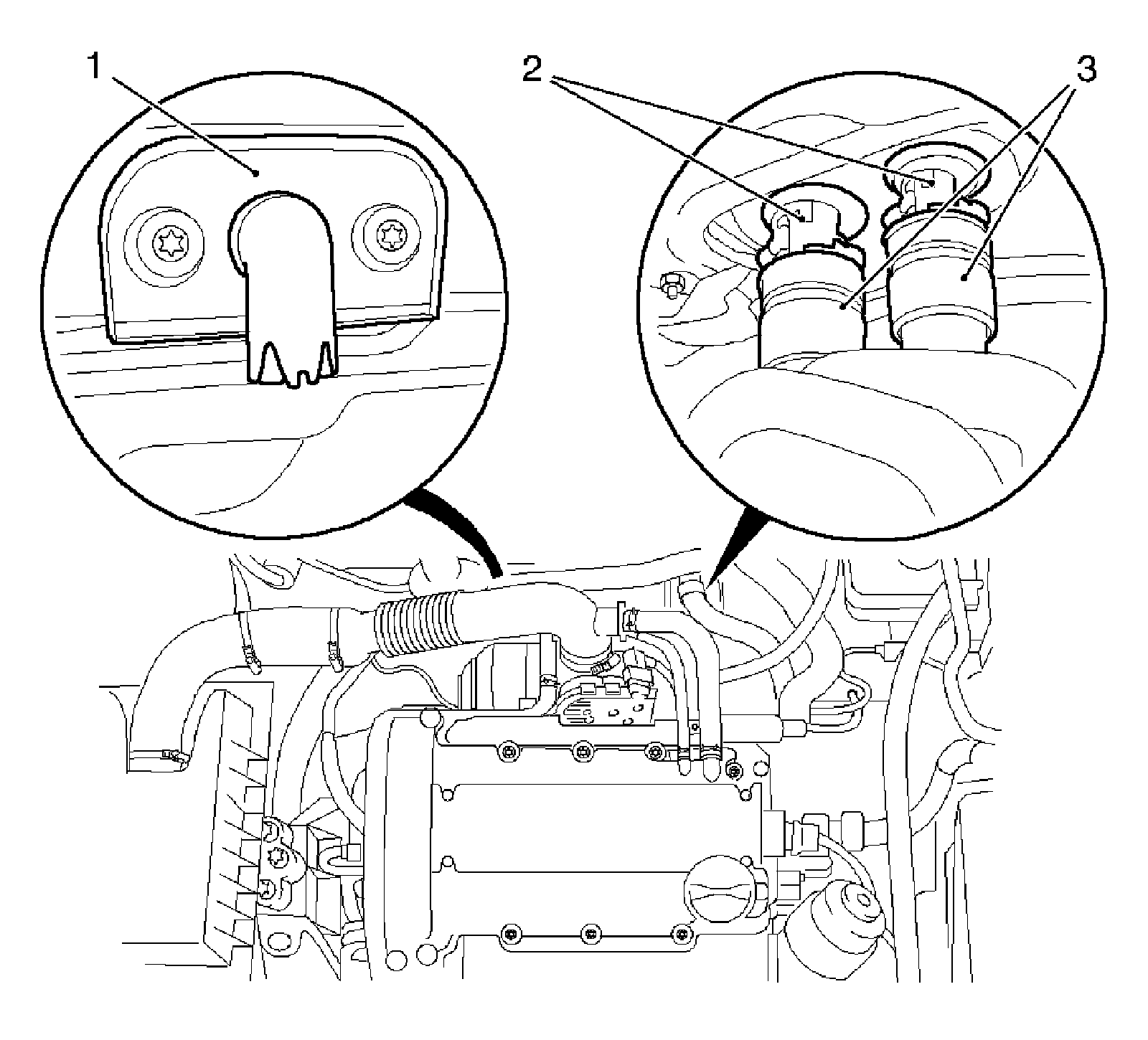 1

2

3