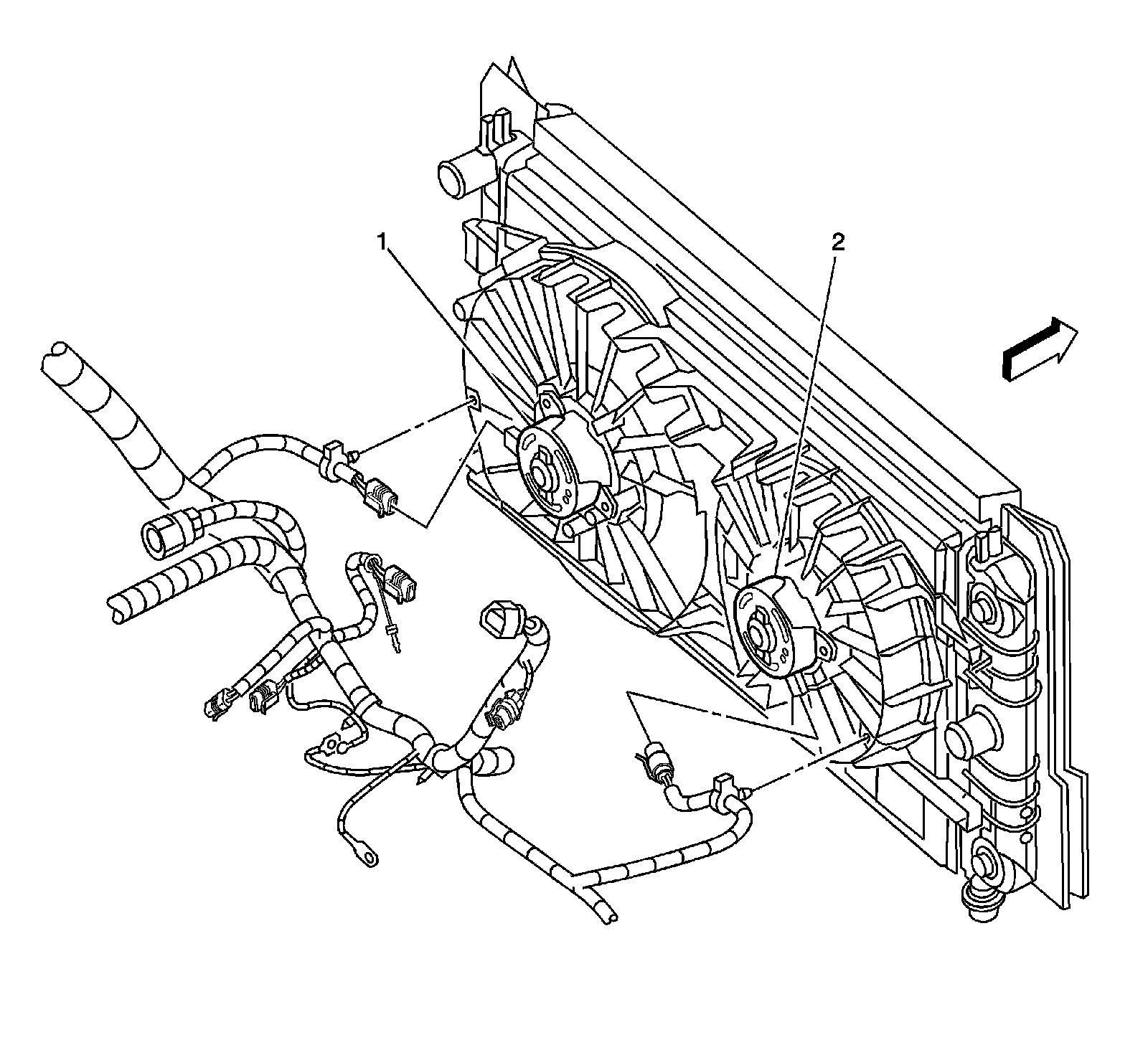 1
2