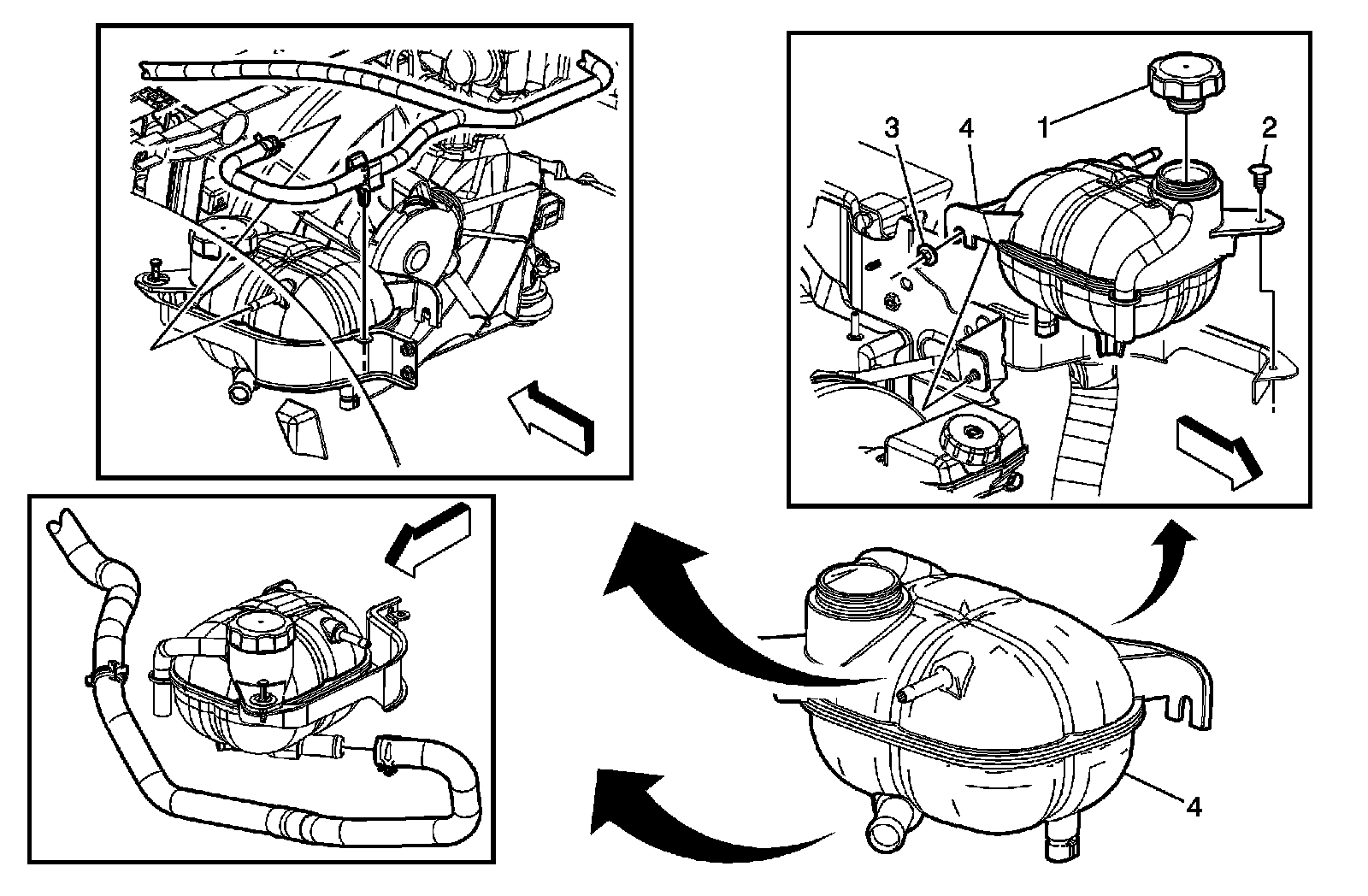 3
4
1
2
4