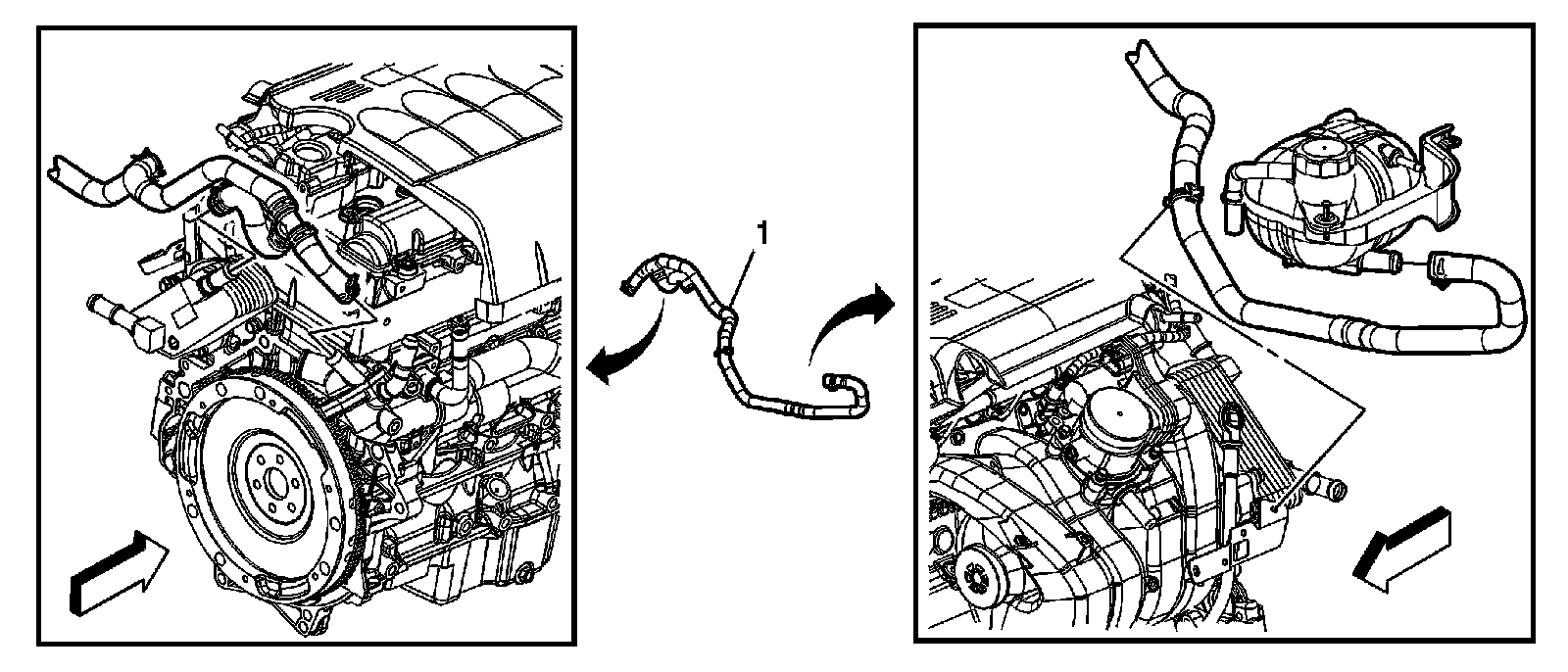 1