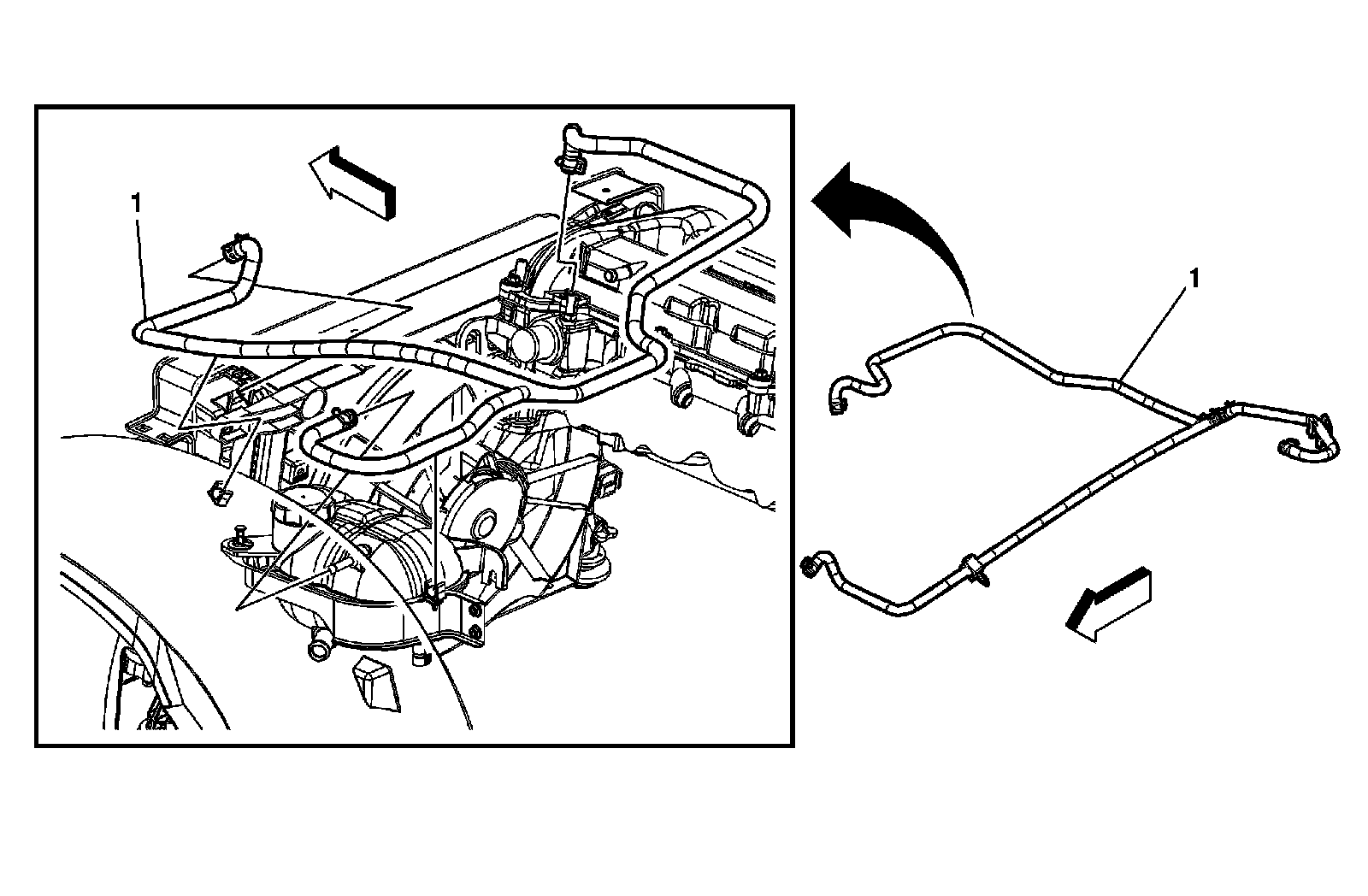 1

1