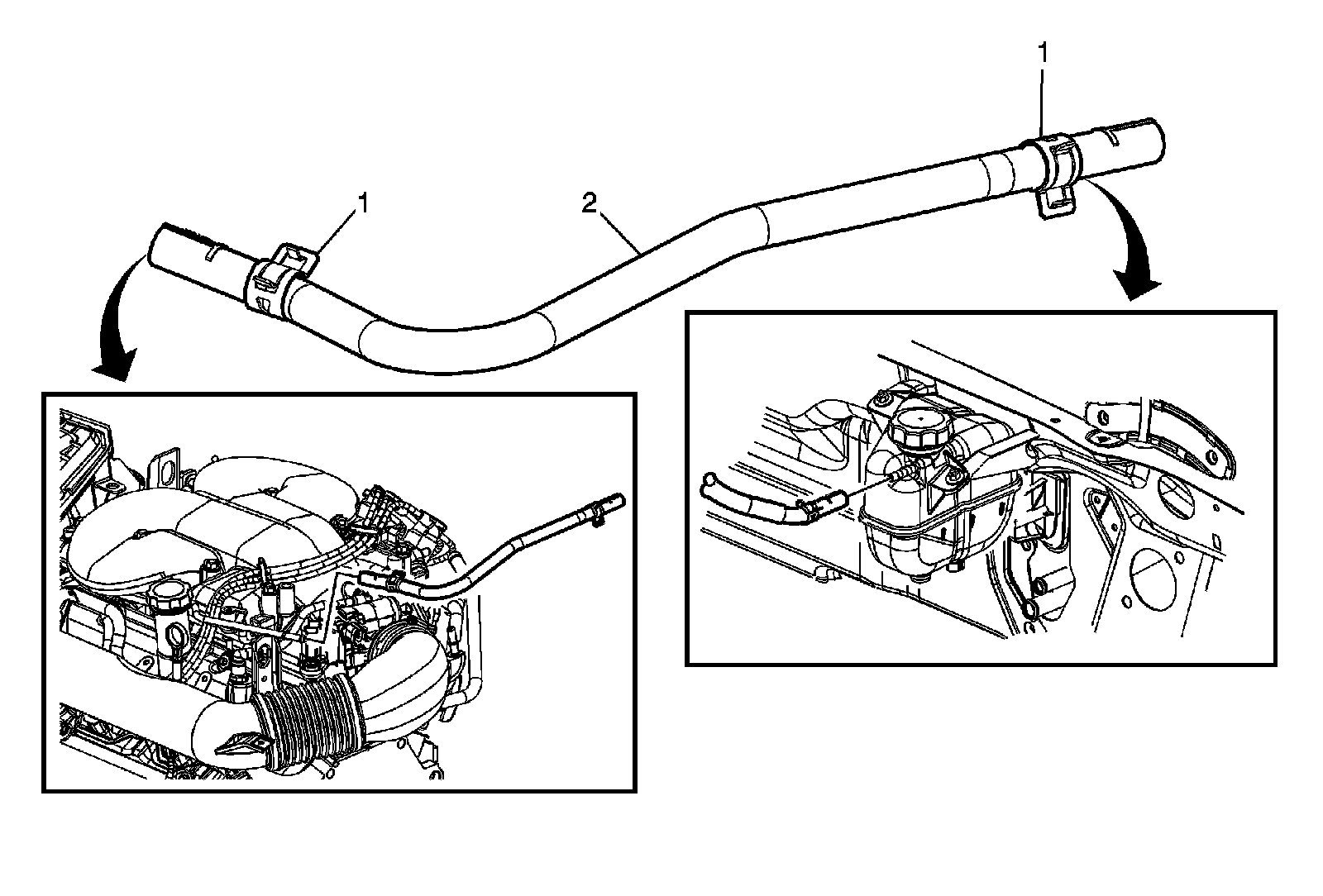 1
1
2