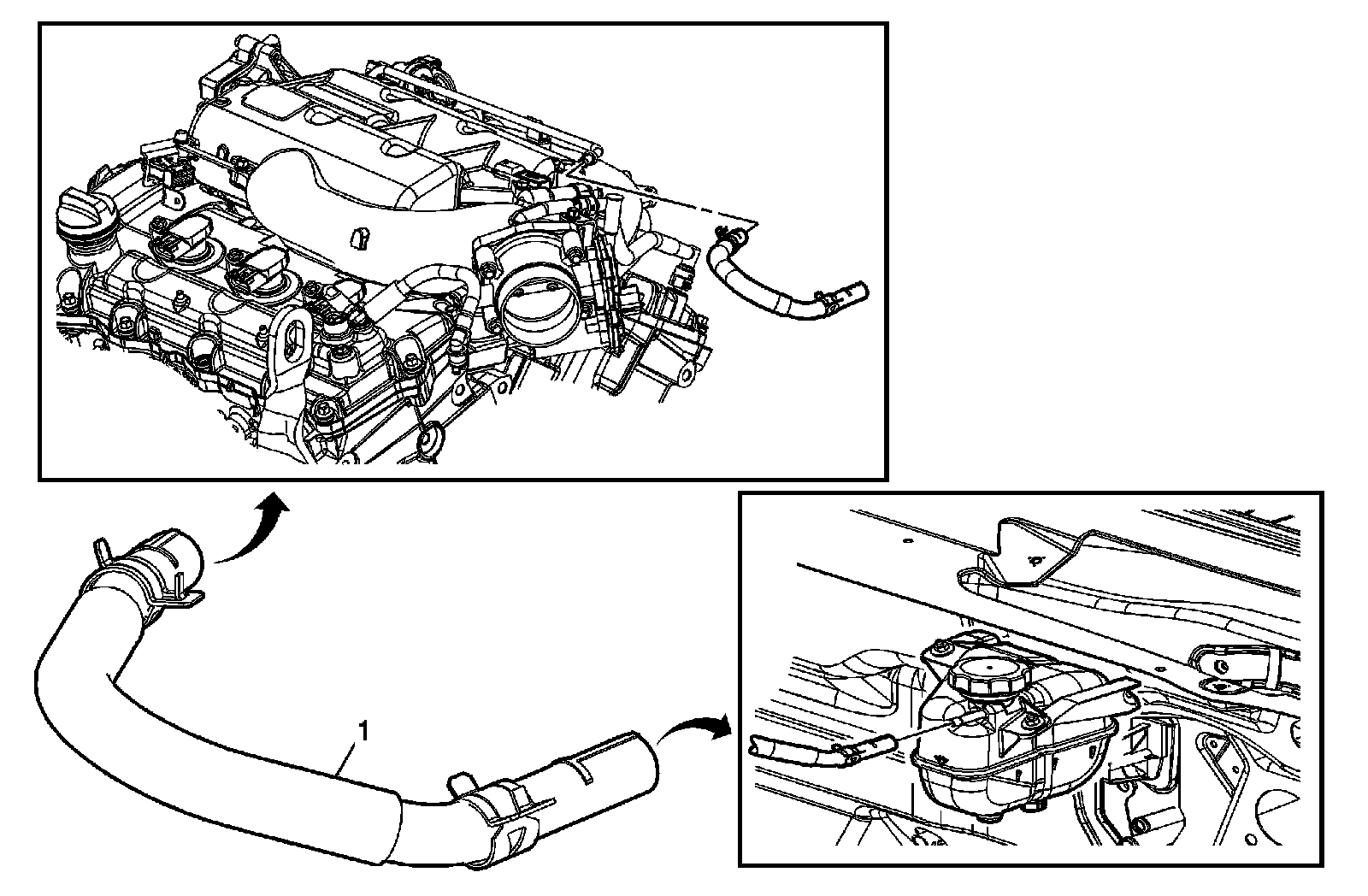 1