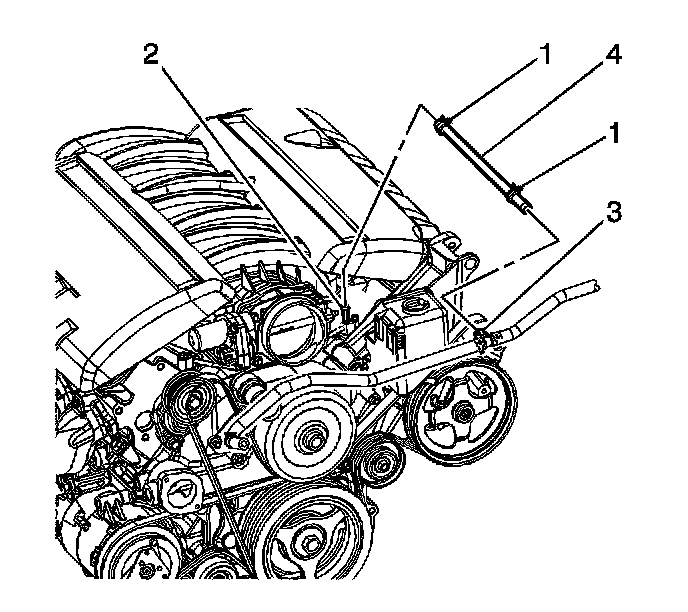 2
1
4
1
3