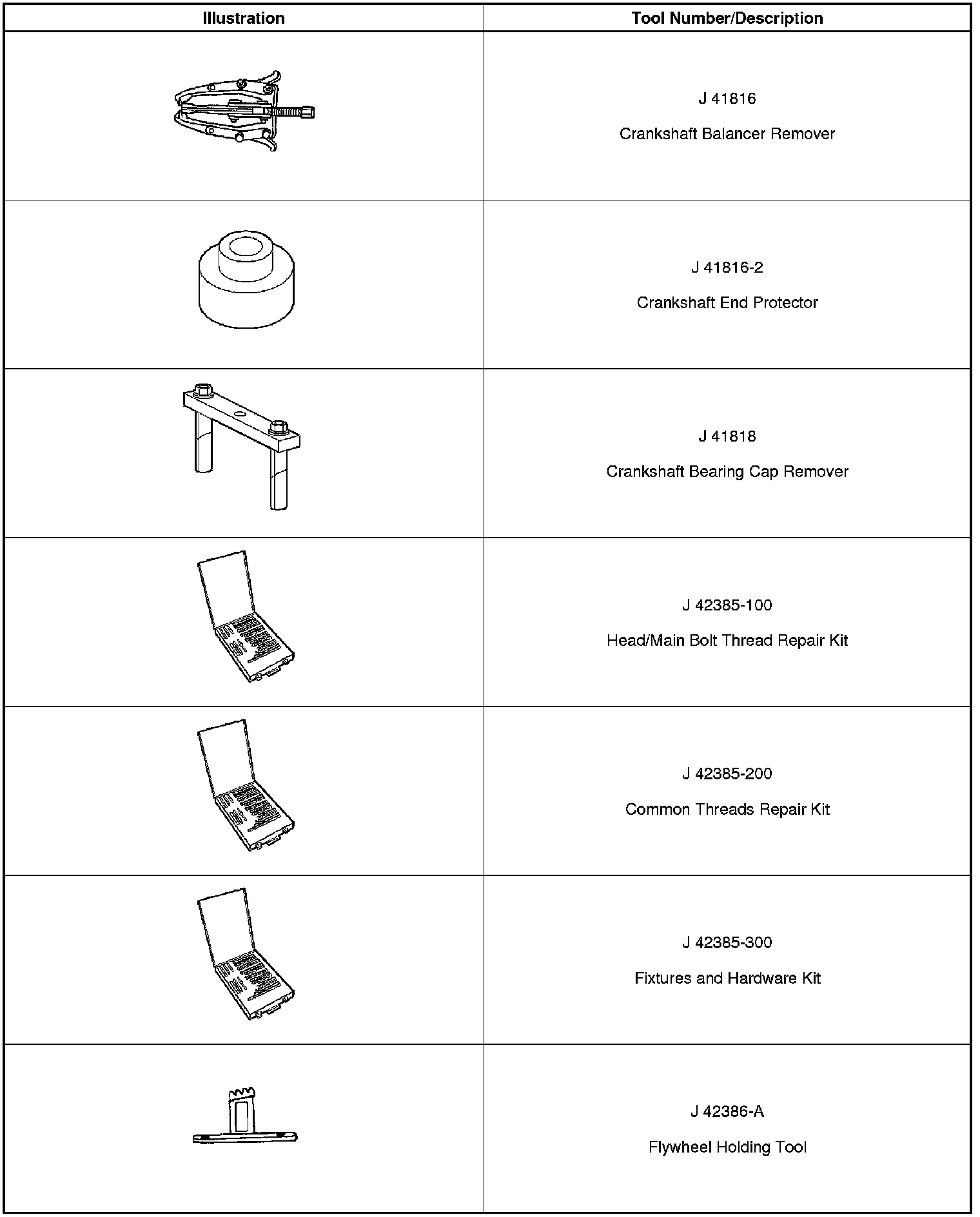 | Illustration | Tool Number/Description |
|---|---|
| | J 41816 Crankshaft Balancer Remover |
| | J 41816-2 Crankshaft End Protector |
| | J 41818 Crankshaft Bearing Cap Remover |
| | J 42385-100 Head/Main Bolt Thread Repair Kit |
| | J 42385-200 Common Threads Repair Kit |
| | J 42385-300 Fixtures and Hardware Kit |
| | J 42386-A Flywheel Holding Tool |