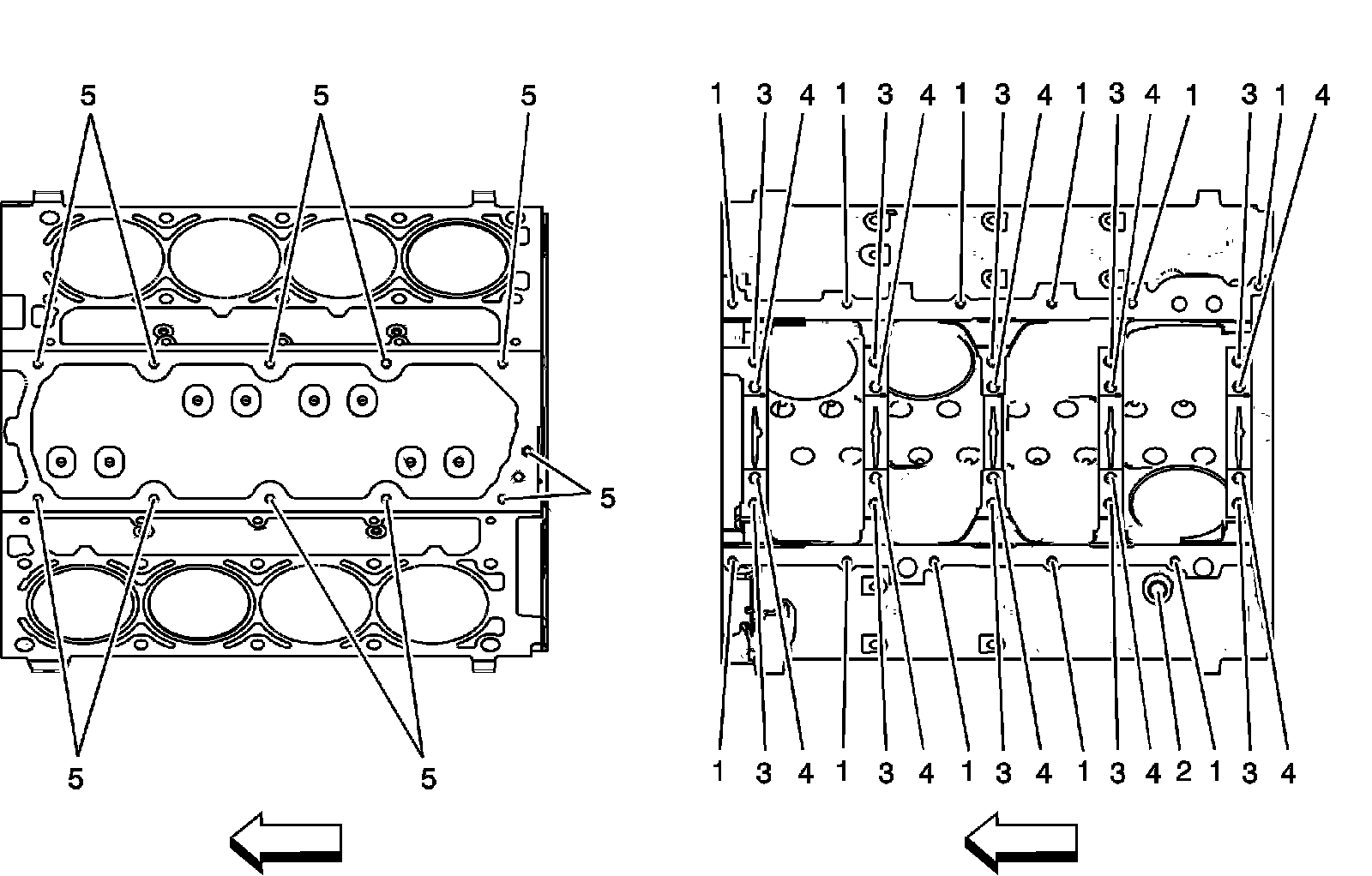 5 5 5

5

5 5

1 3 4 1 3 4 1 3 4 1 3 4 1 3 1 4

1 3 4 1 3 4 1 3 4 1 3 4 2 1 3 4